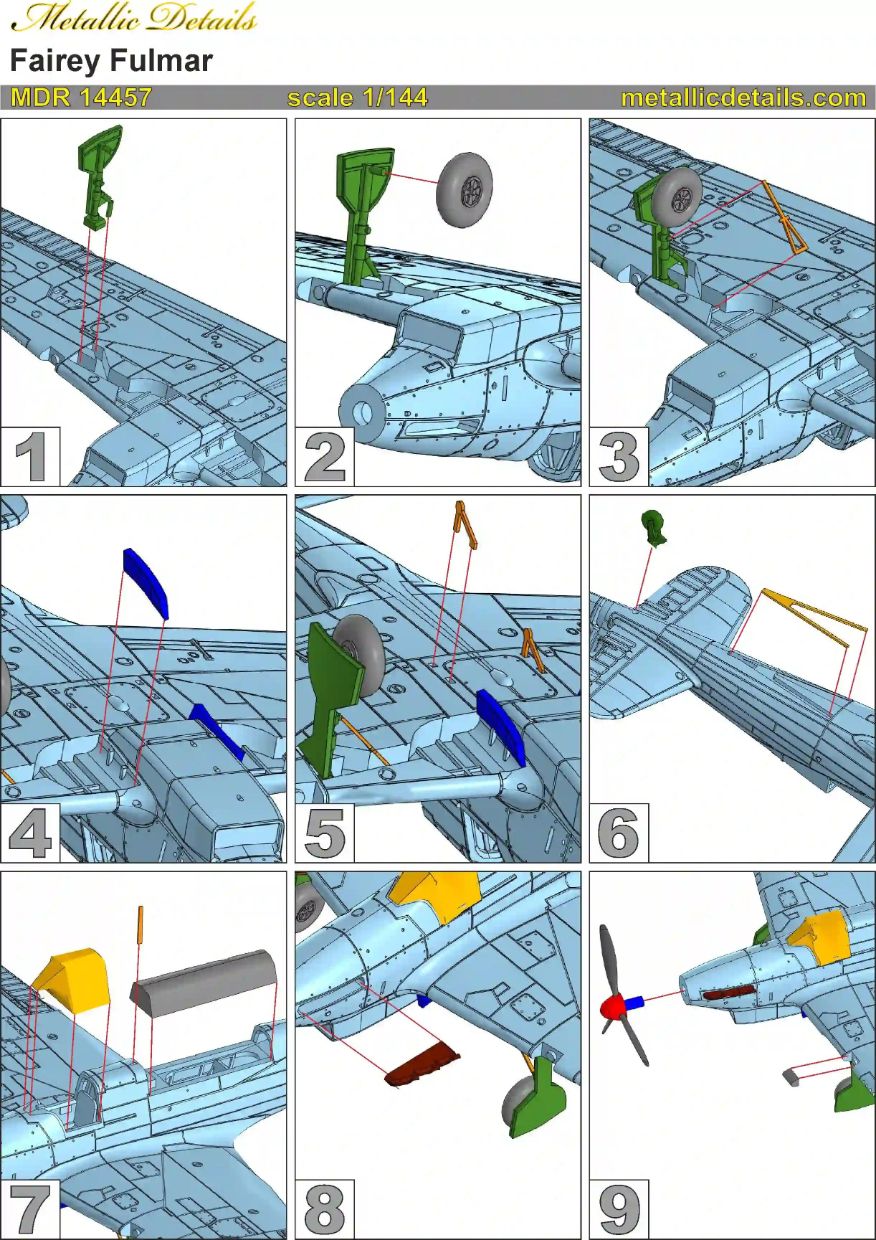 Metallic Details
Fairey Fulmar
MDR 14457 scale 1/144 metallicdetails.com

1
2
3
4
5
6
7
8
9