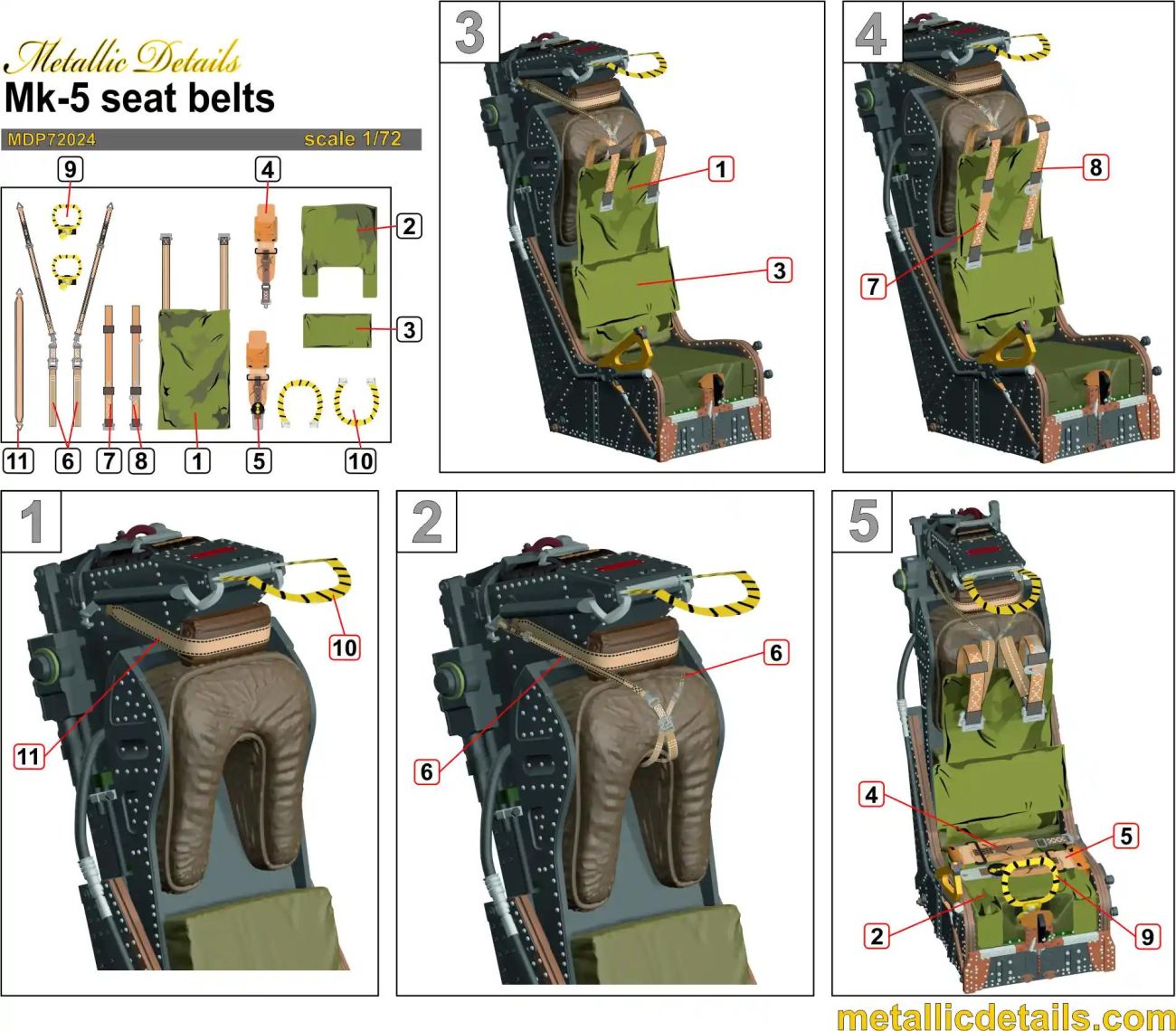 Metallic Details
Mk-5 seat belts
MDP72024 scale 1/72

9
4
2
3
11 6 7 8 1 5 10

3
1
3

4
8
7

1
10
11

2
6
6

5
4
5
2
9

metallicdetails.com