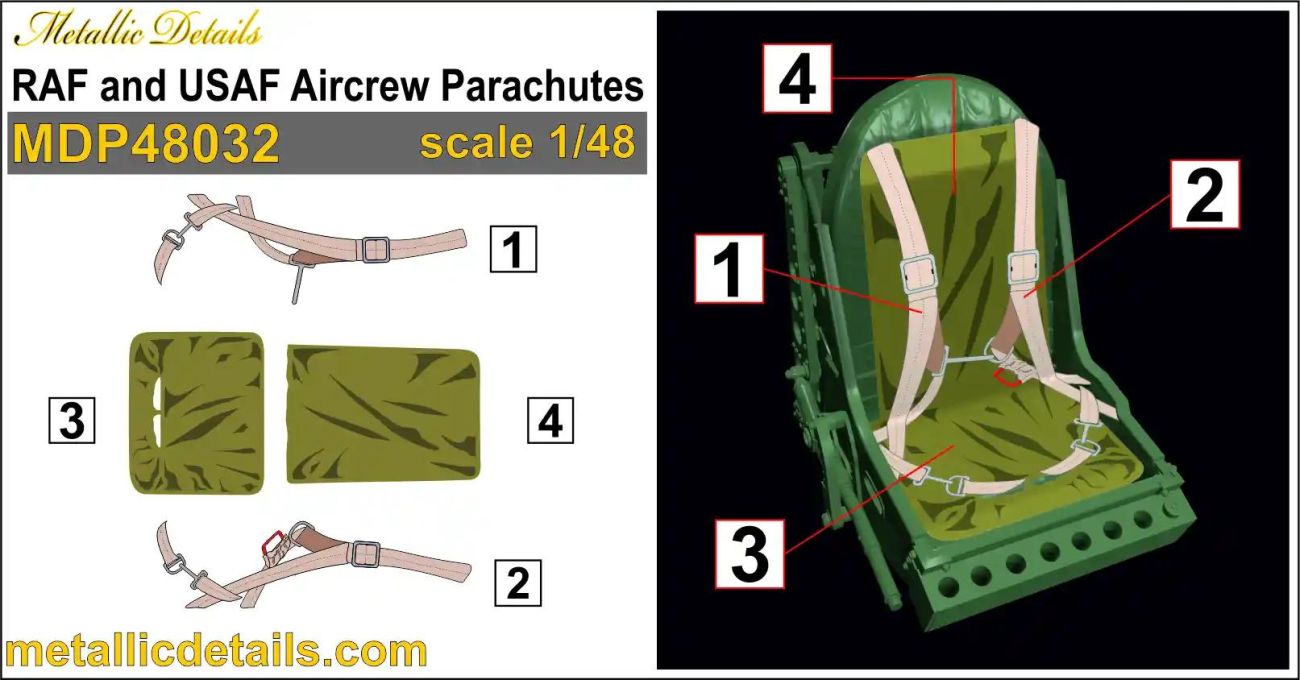 Metallic Details

RAF and USAF Aircrew Parachutes

MDP48032 scale 1/48

1

3

4

2

metallicdetails.com

4

2

1

3