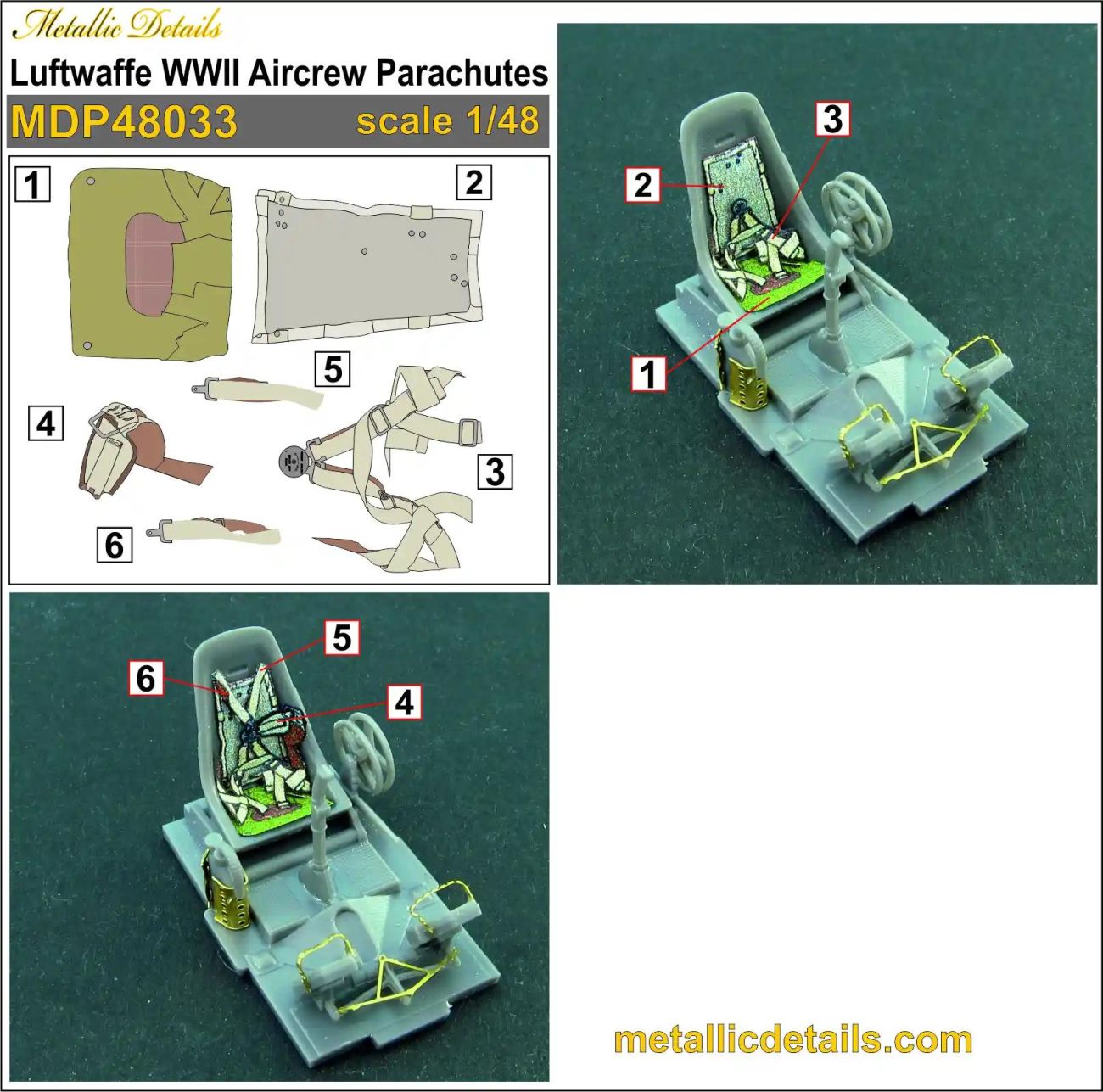 Metallic Details

Luftwaffe WWII Aircrew Parachutes

MDP48033 scale 1/48

1
2
5
4
3
6

3
2
1

5
6
4

metallicdetails.com