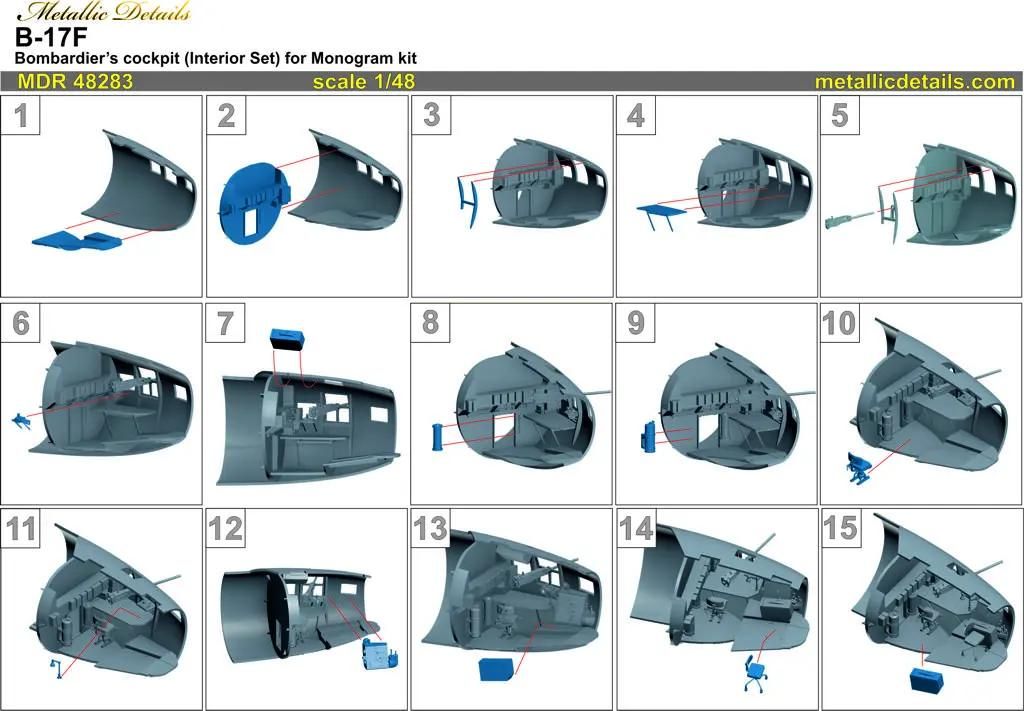 Metallic Details
B-17F
Bombardier's cockpit (Interior Set) for Monogram kit
MDR 48283
scale 1/48
metallicdetails.com
1
2
3
4
5
6
7
8
9
10
11
12
13
14
15