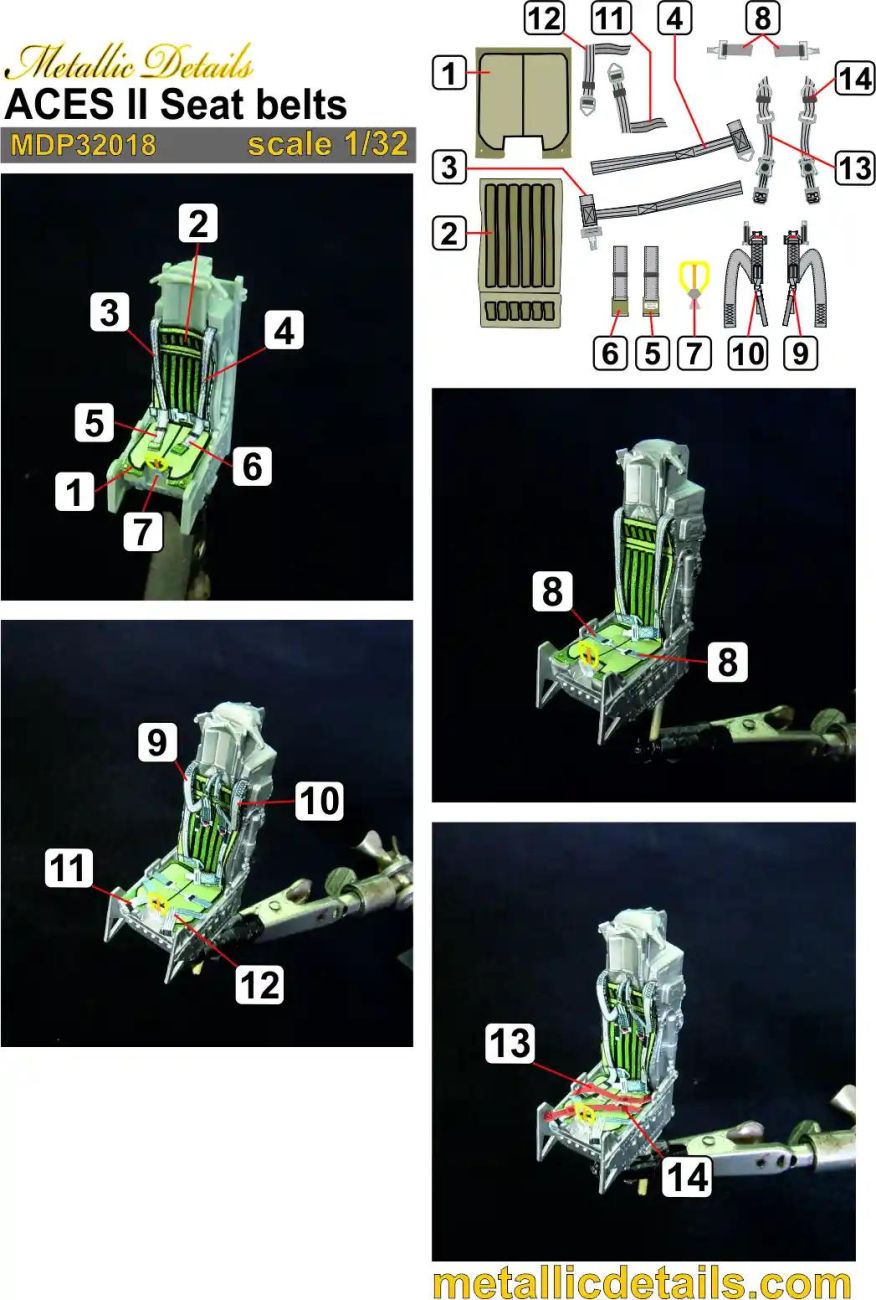 Metallic Details
ACES II Seat belts
MDP32018 scale 1/32

12 11 4 8
1 14
3 13
2
6 5 7 10 9

2
3 4
5
6
1
7

8
8

9
10
11
12

13
14

metallicdetails.com