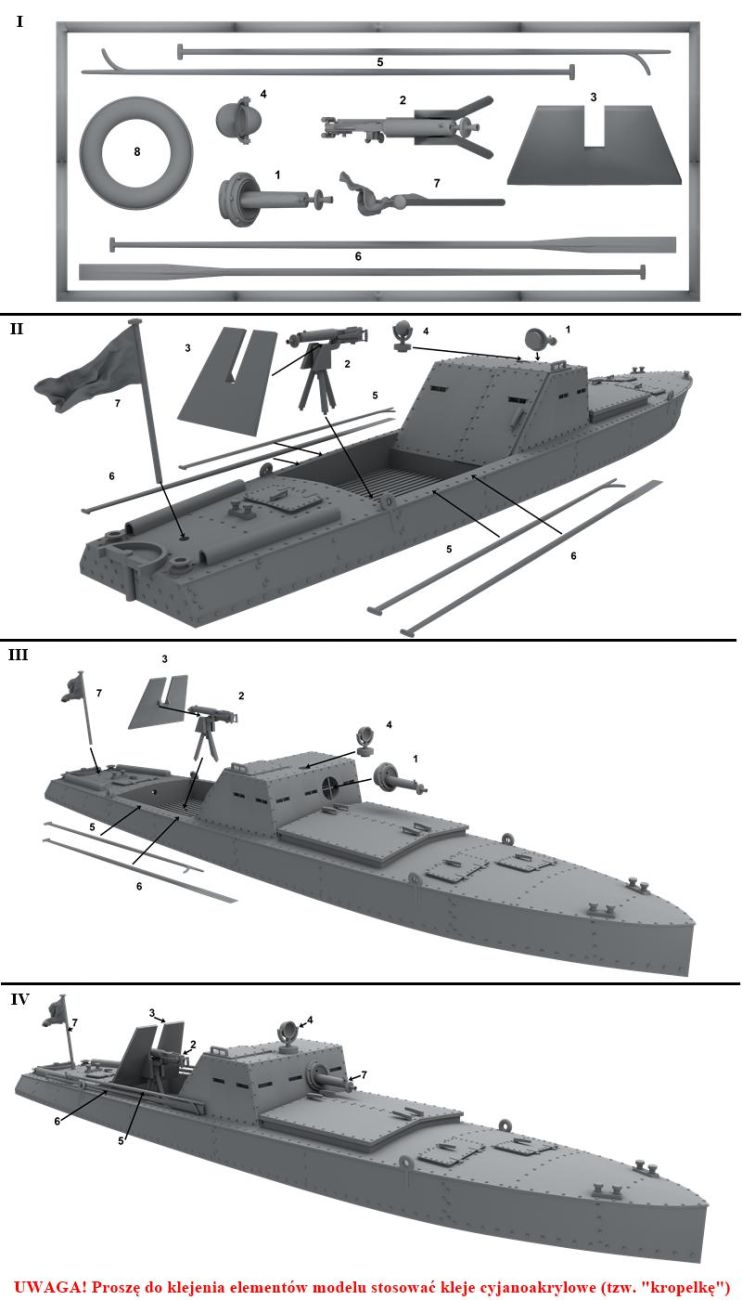 I

5

4

2

3

8

1

7

6

II

3

2

4

1

7

5

6

5

6

III

3

7

2

4

1

5

6

IV

7

3

2

4

7

6

5

UWAGA! Proszę do klejenia elementów modelu stosować kleje cyjanoakrylowe (tzw. "kropelkę")