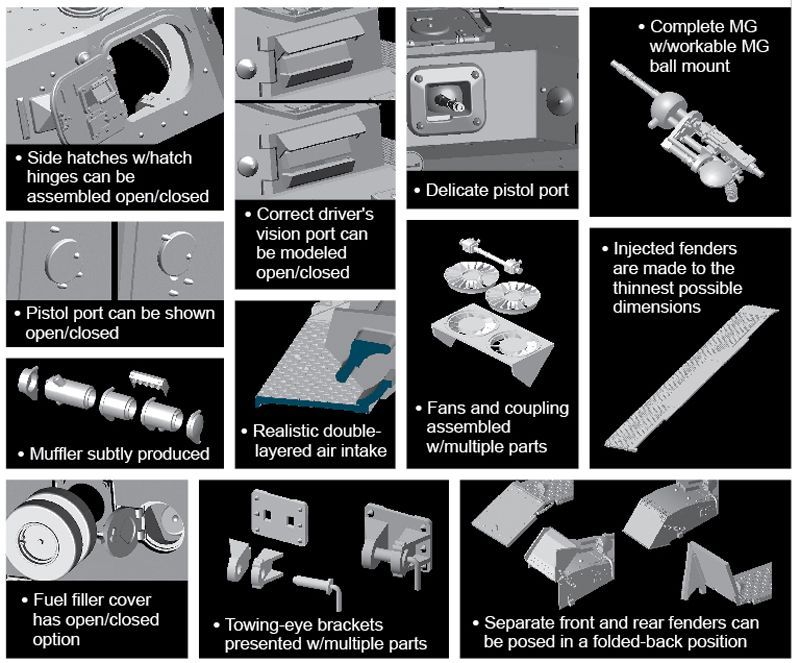 • Side hatches w/hatch hinges can be assembled open/closed

• Correct driver's vision port can be modeled open/closed

• Delicate pistol port

• Complete MG w/workable MG ball mount

• Pistol port can be shown open/closed

• Muffler subtly produced

• Realistic double-layered air intake

• Fans and coupling assembled w/multiple parts

• Injected fenders are made to the thinnest possible dimensions

• Fuel filler cover has open/closed option

• Towing-eye brackets presented w/multiple parts

• Separate front and rear fenders can be posed in a folded-back position