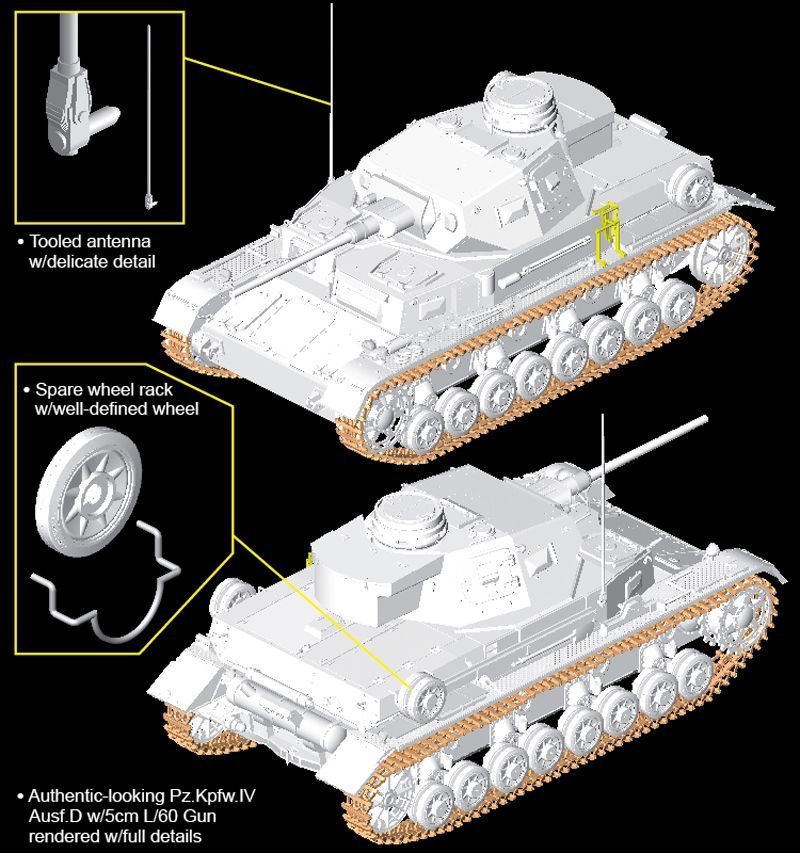 • Tooled antenna w/delicate detail

• Spare wheel rack w/well-defined wheel

• Authentic-looking Pz.Kpfw.IV Ausf.D w/5cm L/60 Gun rendered w/full details