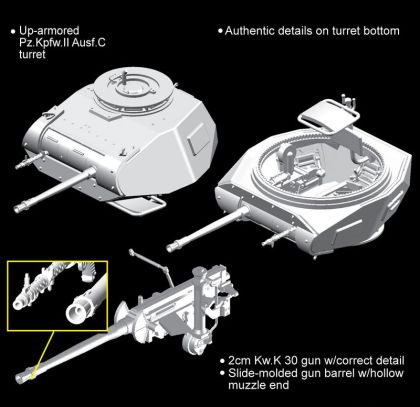 • Up-armored Pz.Kpfw.II Ausf.C turret

• Authentic details on turret bottom

• 2cm Kw.K 30 gun w/correct detail
• Slide-molded gun barrel w/hollow muzzle end