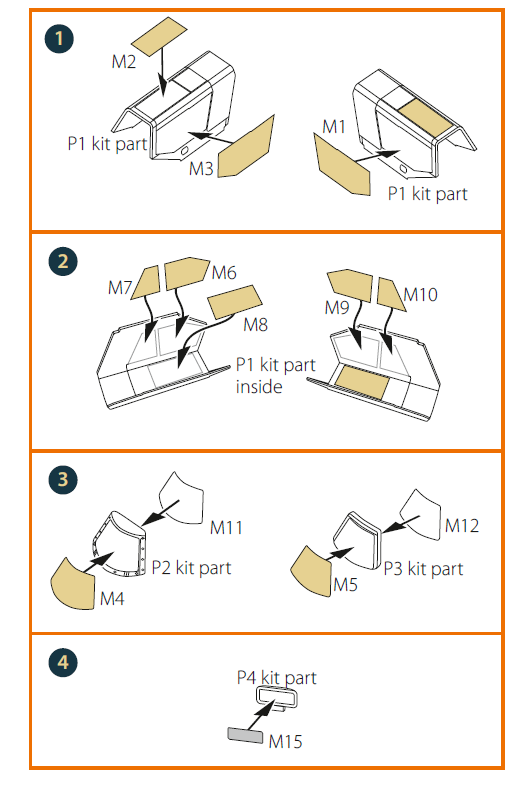 1

M2

P1 kit part

M3

M1

P1 kit part

2

M7

M6

M8

P1 kit part inside

M9

M10

3

M11

P2 kit part

M4

M12

P3 kit part

M5

4

P4 kit part

M15