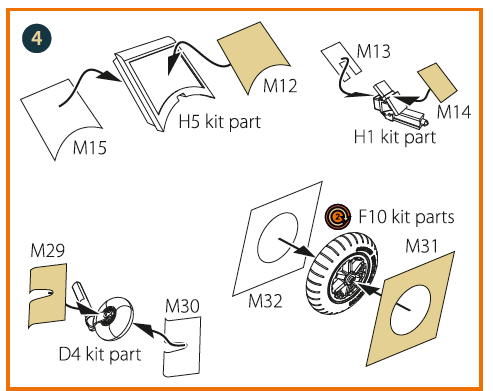 4

M15

H5 kit part

M12

M13

M14

H1 kit part

2

F10 kit parts

M32

M31

M29

M30

D4 kit part