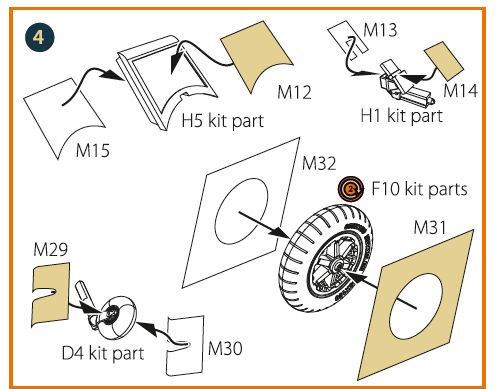 4

M13

M12

M14

H5 kit part

H1 kit part

M15

M32

2

F10 kit parts

M31

M29

D4 kit part

M30