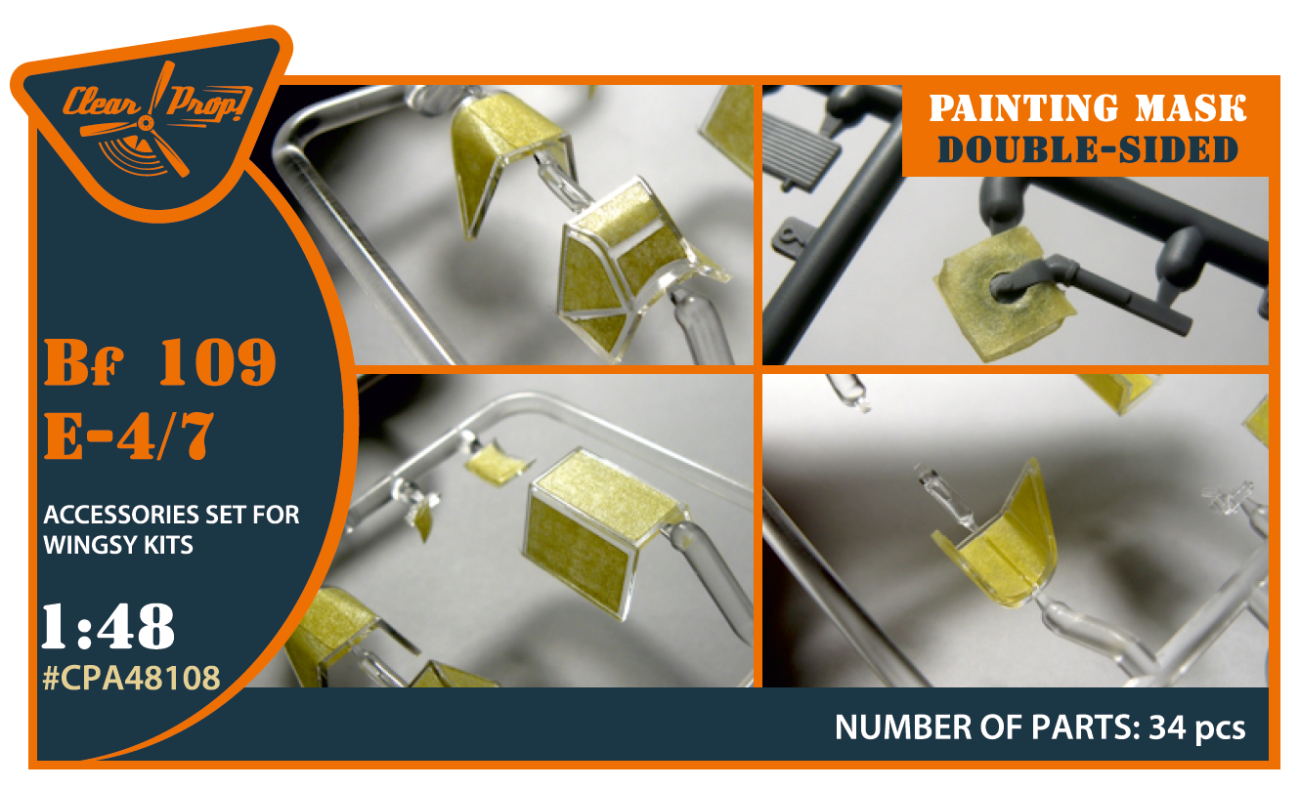 Clear Prop!

PAINTING MASK
DOUBLE-SIDED

Bf 109
E-4/7

ACCESSORIES SET FOR WINGSY KITS

1:48
#CPA48108

NUMBER OF PARTS: 34 pcs