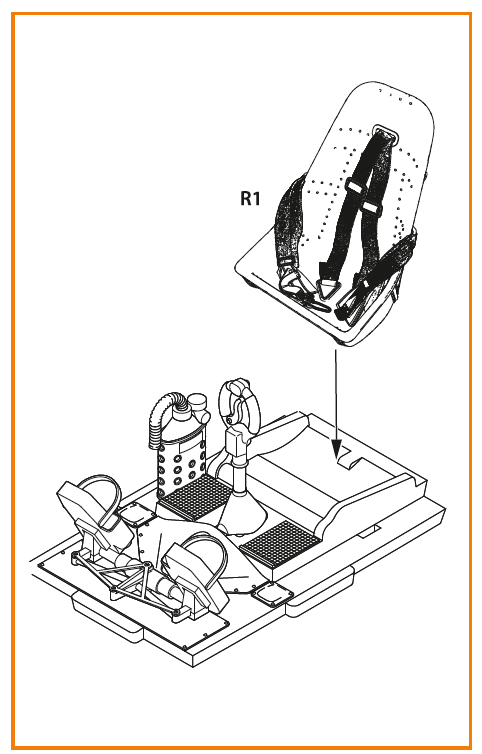 R1