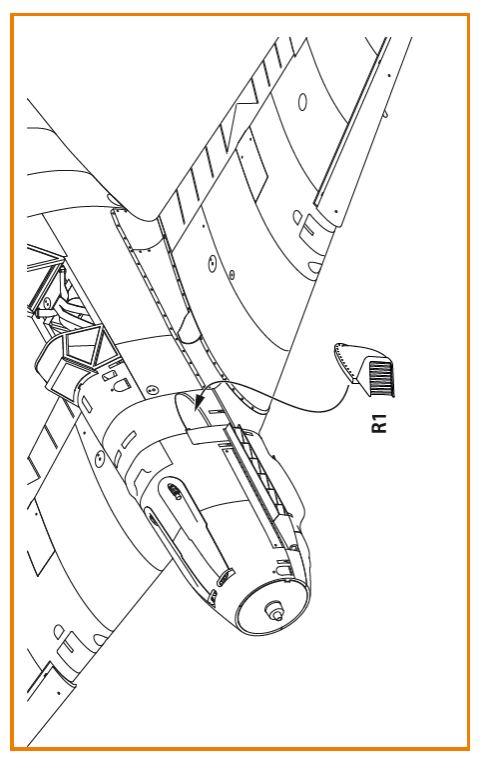 R1