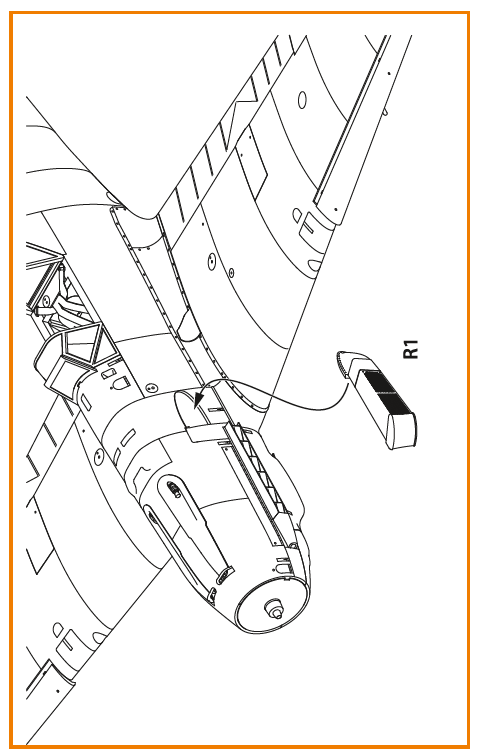 R1