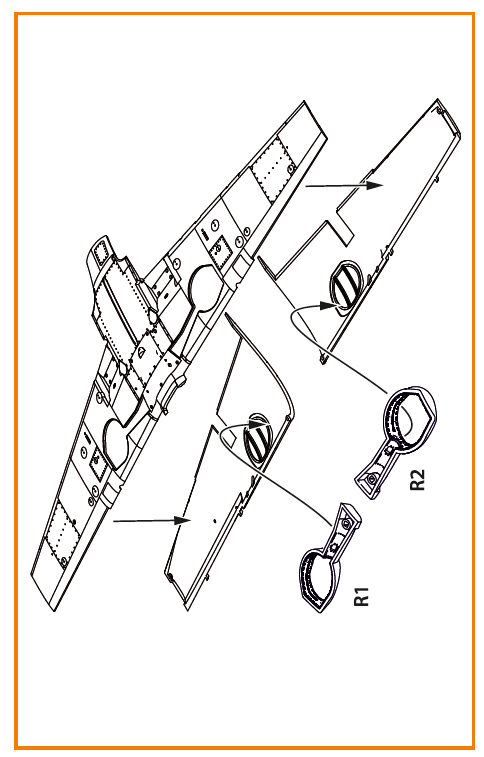 R1
R2