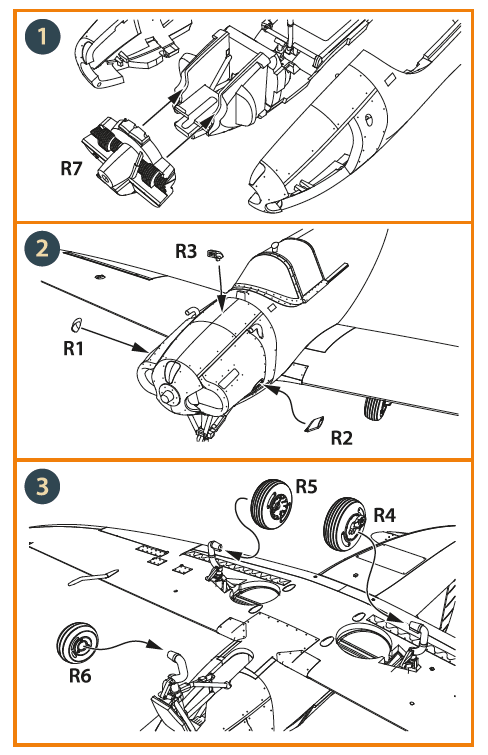 1

R7

2

R3

R1

R2

3

R5

R4

R6