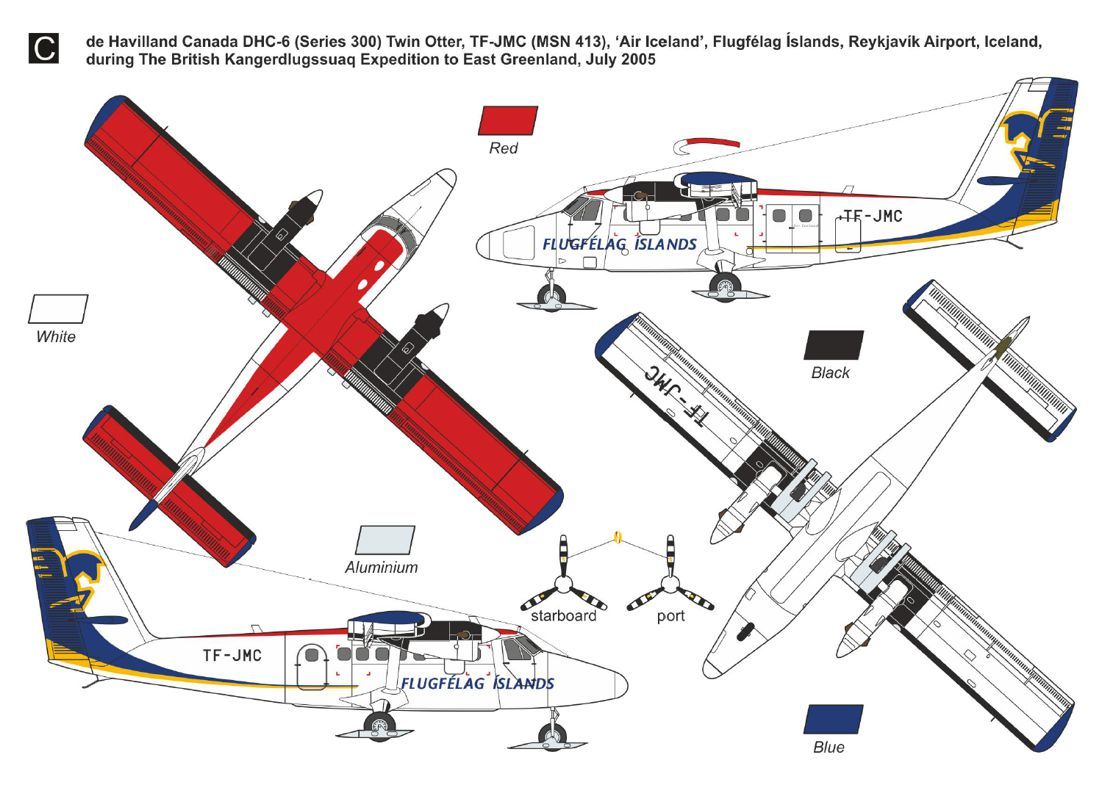 C

de Havilland Canada DHC-6 (Series 300) Twin Otter, TF-JMC (MSN 413), 'Air Iceland', Flugfélag Íslands, Reykjavík Airport, Iceland, during The British Kangerdlugssuaq Expedition to East Greenland, July 2005

Red

TF-JMC

FLUGFÉLAG ÍSLANDS

White

Black

TF-JMC

Aluminium

starboard

port

TF-JMC

FLUGFÉLAG ÍSLANDS

Blue