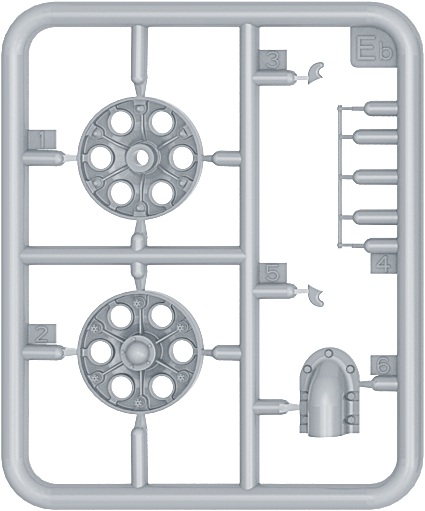 Eb
3
1
4
5
2
6