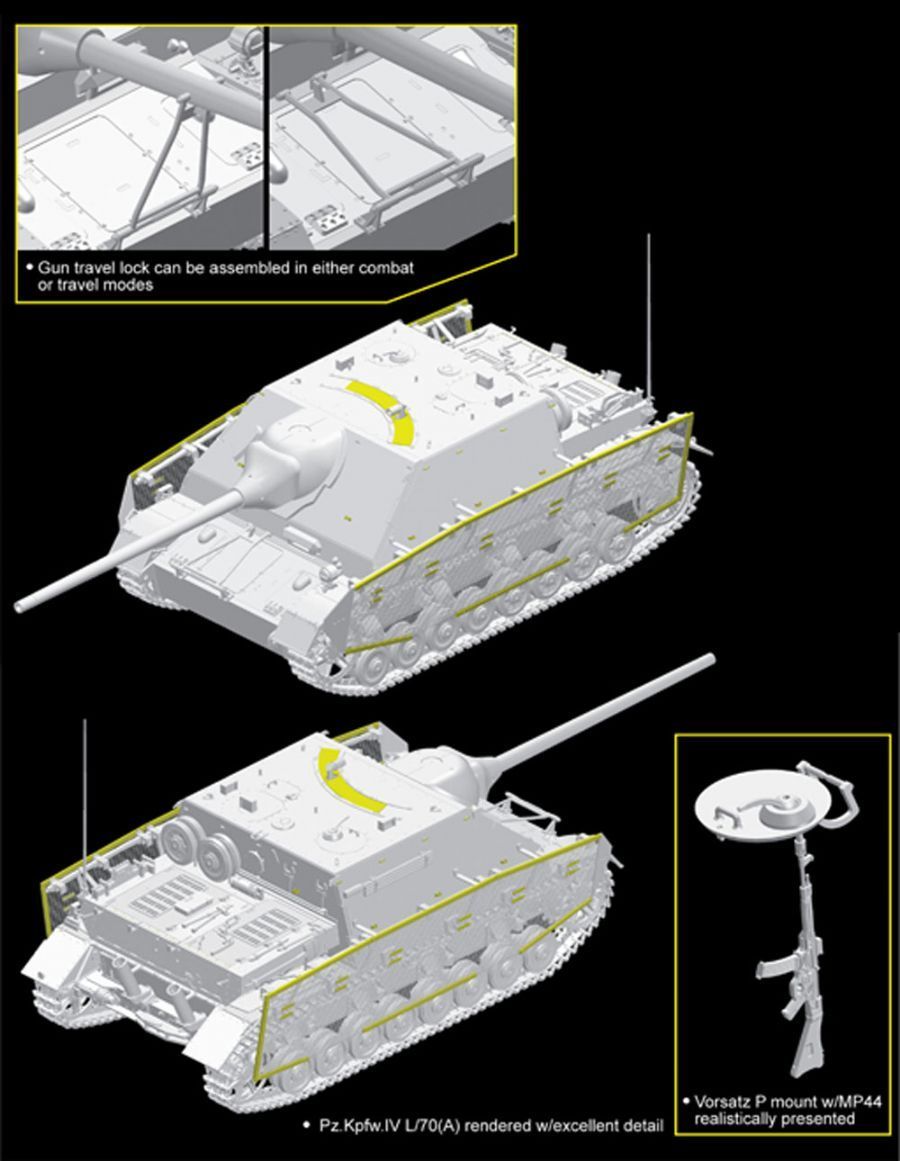 • Gun travel lock can be assembled in either combat or travel modes

• Pz.Kpfw.IV L/70(A) rendered w/excellent detail

• Vorsatz P mount w/MP44 realistically presented