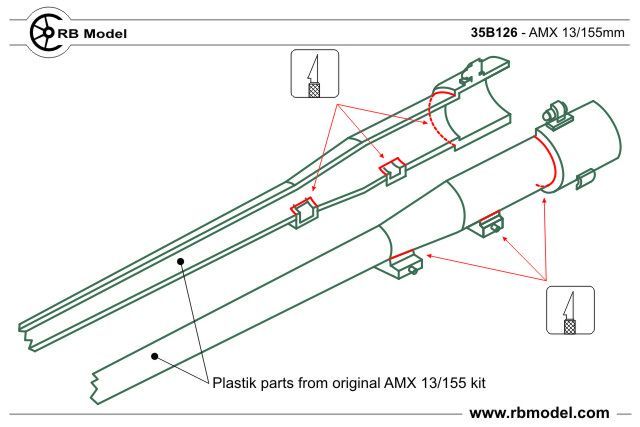 RB Model

35B126 - AMX 13/155mm

Plastik parts from original AMX 13/155 kit

www.rbmodel.com