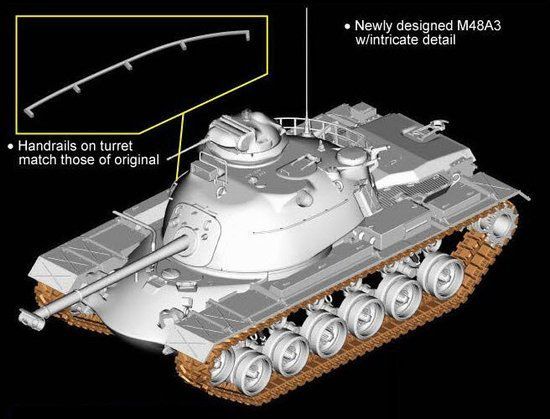 • Newly designed M48A3 w/intricate detail

• Handrails on turret match those of original