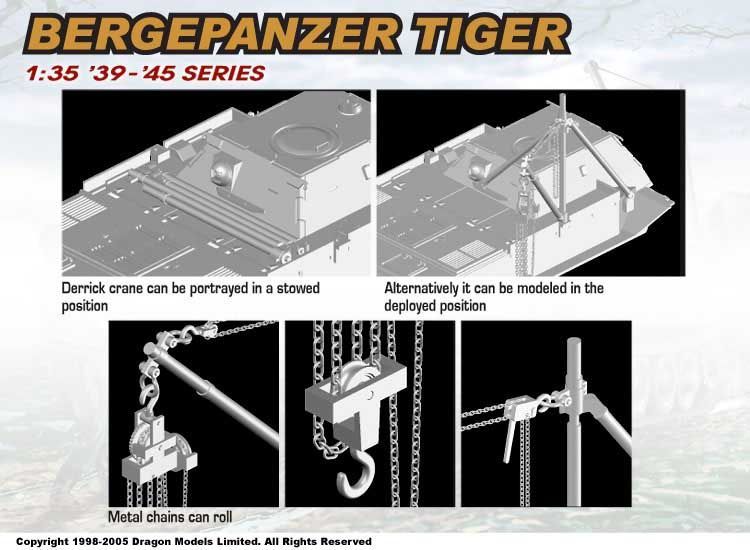 BERGEPANZER TIGER

1:35 '39-'45 SERIES

Derrick crane can be portrayed in a stowed position

Alternatively it can be modeled in the deployed position

Metal chains can roll

Copyright 1998-2005 Dragon Models Limited. All Rights Reserved