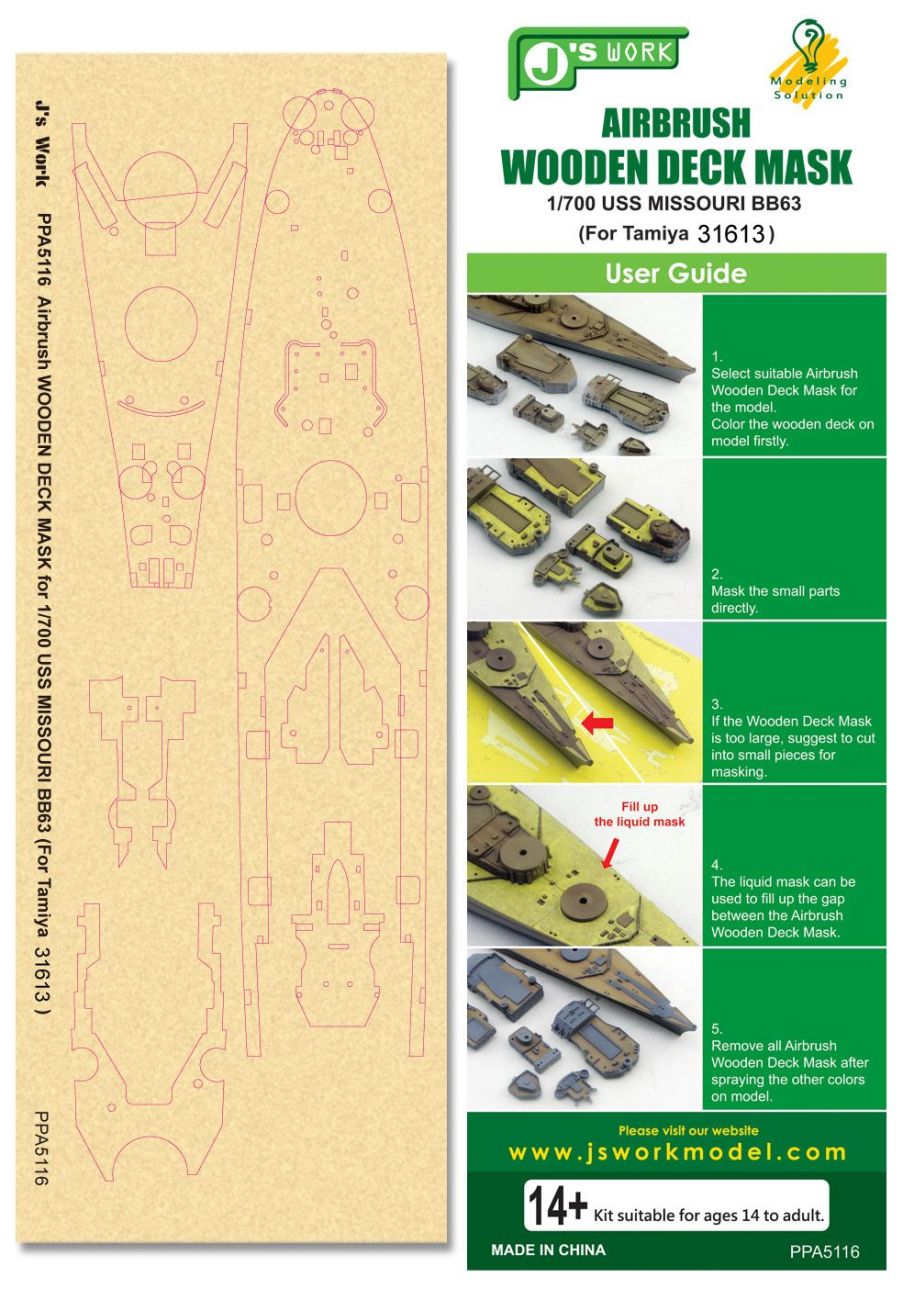 J's Work PPA5116 Airbrush WOODEN DECK MASK for 1/700 USS MISSOURI BB63 (For Tamiya 31613 )

PPA5116

J'S WORK

Modeling Solution

AIRBRUSH
WOODEN DECK MASK
1/700 USS MISSOURI BB63
(For Tamiya 31613)

User Guide

1.
Select suitable Airbrush Wooden Deck Mask for the model.
Color the wooden deck on model firstly.

2.
Mask the small parts directly.

3.
If the Wooden Deck Mask is too large, suggest to cut into small pieces for masking.

Fill up the liquid mask

4.
The liquid mask can be used to fill up the gap between the Airbrush Wooden Deck Mask.

5.
Remove all Airbrush Wooden Deck Mask after spraying the other colors on model.

Please visit our website
www.jsworkmodel.com

14+ Kit suitable for ages 14 to adult.

MADE IN CHINA

PPA5116