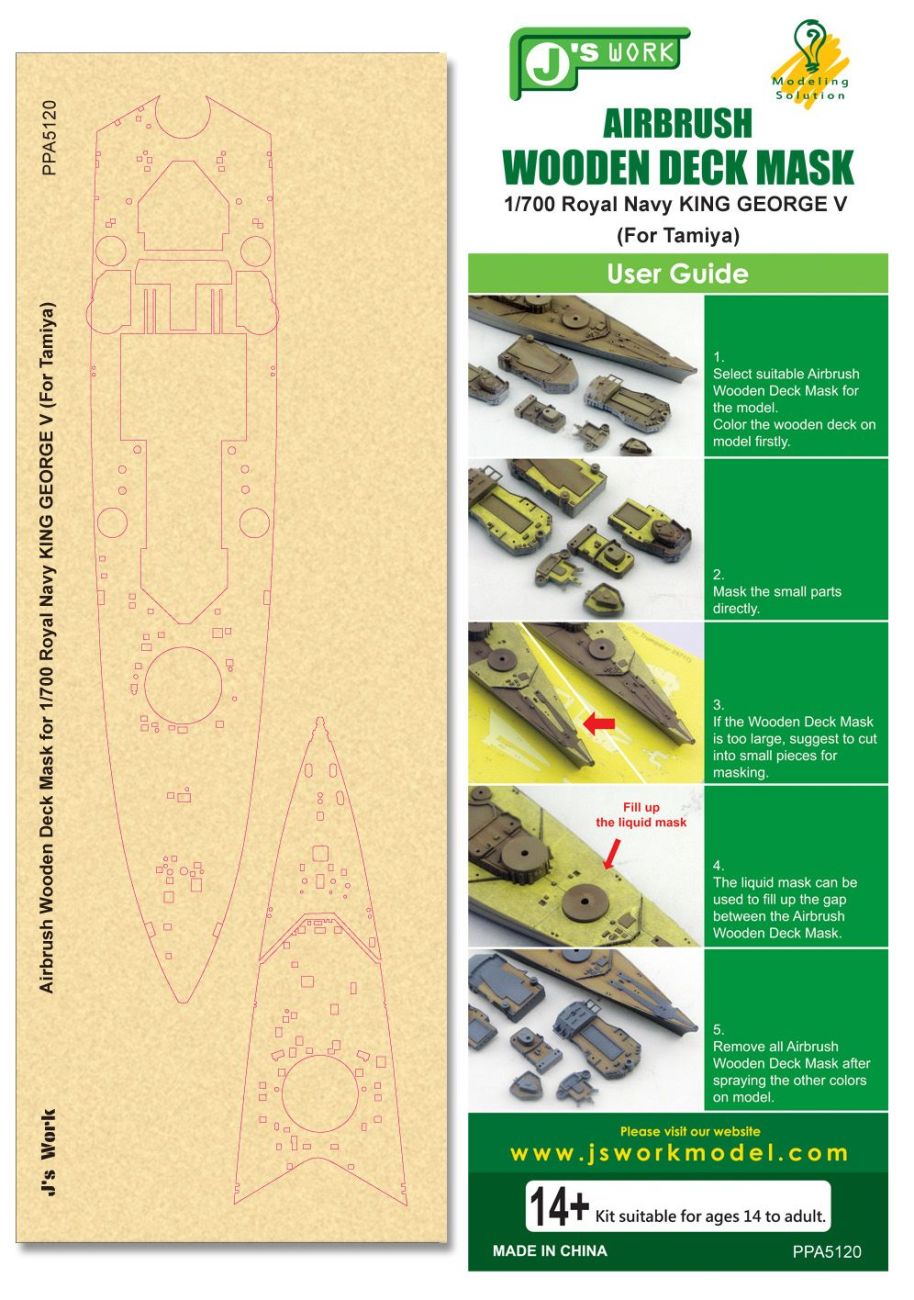 PPA5120

Airbrush Wooden Deck Mask for 1/700 Royal Navy KING GEORGE V (For Tamiya)

J's Work

J'S WORK

Modeling Solution

AIRBRUSH
WOODEN DECK MASK

1/700 Royal Navy KING GEORGE V
(For Tamiya)

User Guide

1.
Select suitable Airbrush Wooden Deck Mask for the model.
Color the wooden deck on model firstly.

2.
Mask the small parts directly.

3.
If the Wooden Deck Mask is too large, suggest to cut into small pieces for masking.

Fill up the liquid mask

4.
The liquid mask can be used to fill up the gap between the Airbrush Wooden Deck Mask.

5.
Remove all Airbrush Wooden Deck Mask after spraying the other colors on model.

Please visit our website
www.jsworkmodel.com

14+ Kit suitable for ages 14 to adult.

MADE IN CHINA

PPA5120