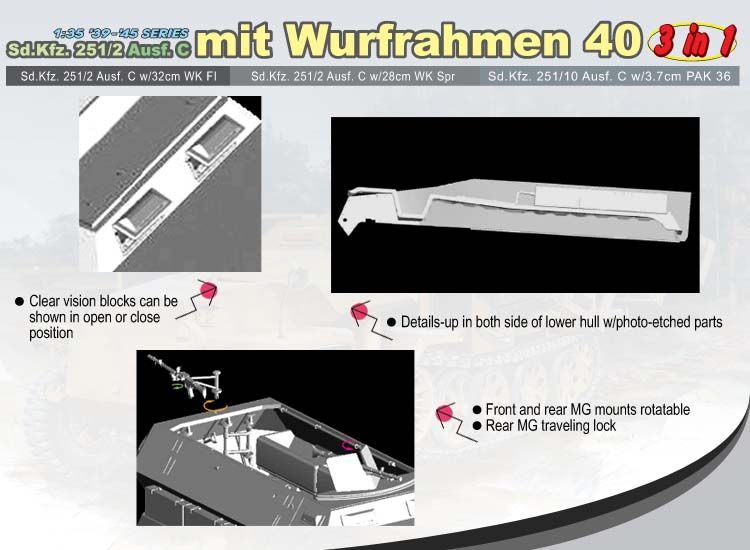 1:35 '39-'45 SERIES
Sd.Kfz. 251/2 Ausf. C mit Wurfrahmen 40 3 in 1

Sd.Kfz. 251/2 Ausf. C w/32cm WK Fl
Sd.Kfz. 251/2 Ausf. C w/28cm WK Spr
Sd.Kfz. 251/10 Ausf. C w/3.7cm PAK 36

● Clear vision blocks can be shown in open or close position

● Details-up in both side of lower hull w/photo-etched parts

● Front and rear MG mounts rotatable
● Rear MG traveling lock