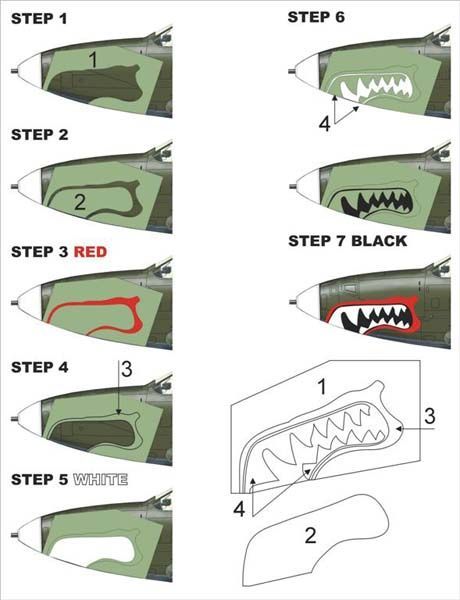 STEP 1

1

STEP 2

2

STEP 3 RED

STEP 4

3

STEP 5 WHITE

STEP 6

4

STEP 7 BLACK

1

3

4

2