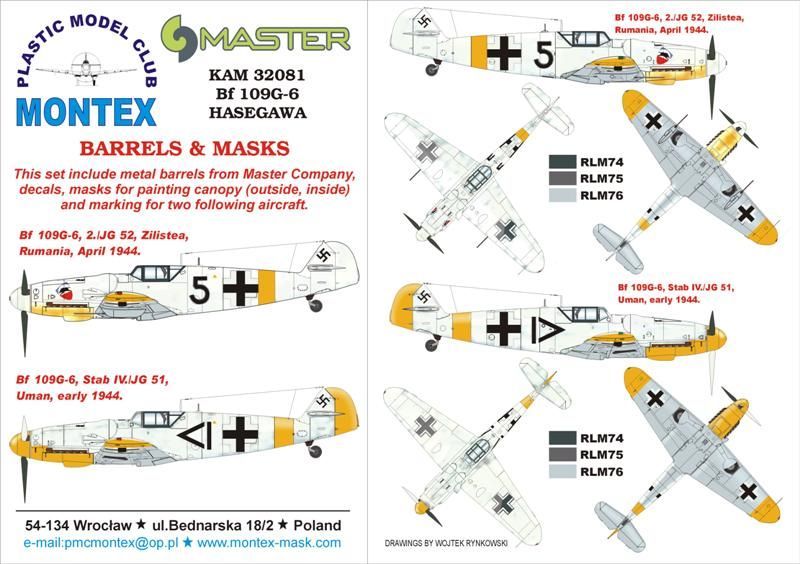 PLASTIC MODEL CLUB
MONTEX

MASTER

KAM 32081
Bf 109G-6
HASEGAWA

BARRELS & MASKS

This set include metal barrels from Master Company, decals, masks for painting canopy (outside, inside) and marking for two following aircraft.

Bf 109G-6, 2./JG 52, Zilistea, Rumania, April 1944.

5

Bf 109G-6, Stab IV./JG 51, Uman, early 1944.

54-134 Wrocław ★ ul.Bednarska 18/2 ★ Poland
e-mail:pmcmontex@op.pl ★ www.montex-mask.com

Bf 109G-6, 2./JG 52, Zilistea, Rumania, April 1944.

5

RLM74
RLM75
RLM76

Bf 109G-6, Stab IV./JG 51, Uman, early 1944.

RLM74
RLM75
RLM76

DRAWINGS BY WOJTEK RYNKOWSKI