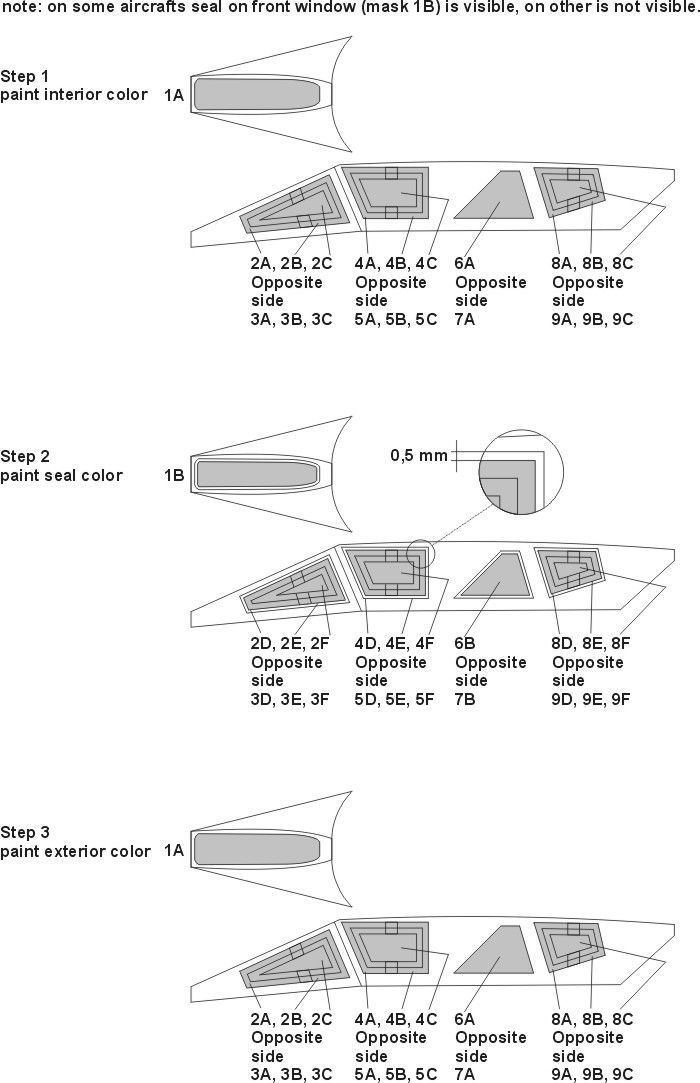 note: on some aircrafts seal on front window (mask 1B) is visible, on other is not visible.

Step 1
paint interior color

1A

2A, 2B, 2C
Opposite side
3A, 3B, 3C

4A, 4B, 4C
Opposite side
5A, 5B, 5C

6A
Opposite side
7A

8A, 8B, 8C
Opposite side
9A, 9B, 9C

Step 2
paint seal color

1B

0,5 mm

2D, 2E, 2F
Opposite side
3D, 3E, 3F

4D, 4E, 4F
Opposite side
5D, 5E, 5F

6B
Opposite side
7B

8D, 8E, 8F
Opposite side
9D, 9E, 9F

Step 3
paint exterior color

1A

2A, 2B, 2C
Opposite side
3A, 3B, 3C

4A, 4B, 4C
Opposite side
5A, 5B, 5C

6A
Opposite side
7A

8A, 8B, 8C
Opposite side
9A, 9B, 9C