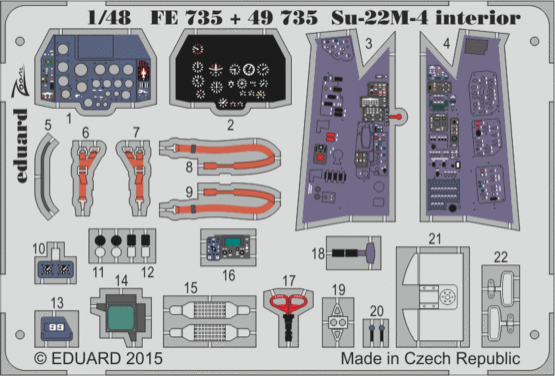 1/48 FE 735 + 49 735 Su-22M-4 interior

Zoom

eduard

1
2
3
4
5
6
7
8
9
10
11
12
13
14
15
16
17
18
19
20
21
22

© EDUARD 2015

Made in Czech Republic