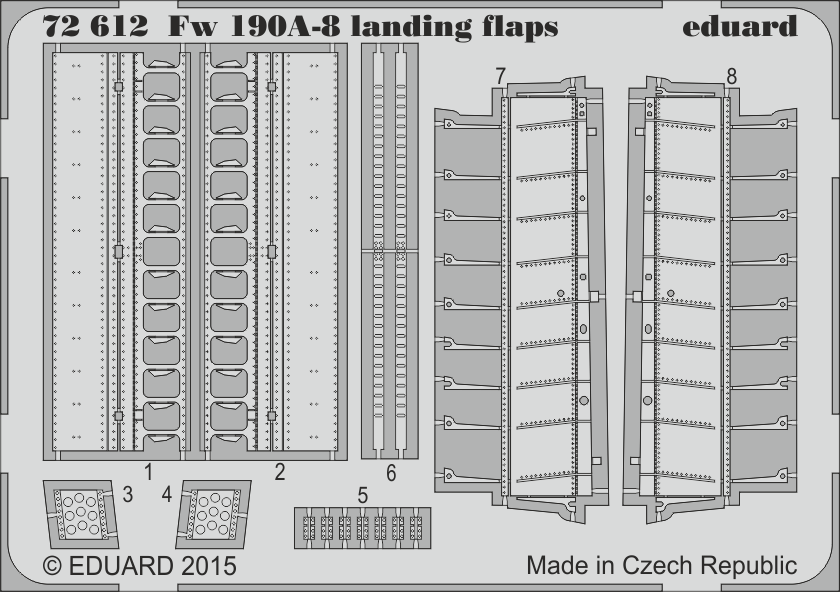 72 612 Fw 190A-8 landing flaps

eduard

7

8

1

2

6

3

4

5

© EDUARD 2015

Made in Czech Republic