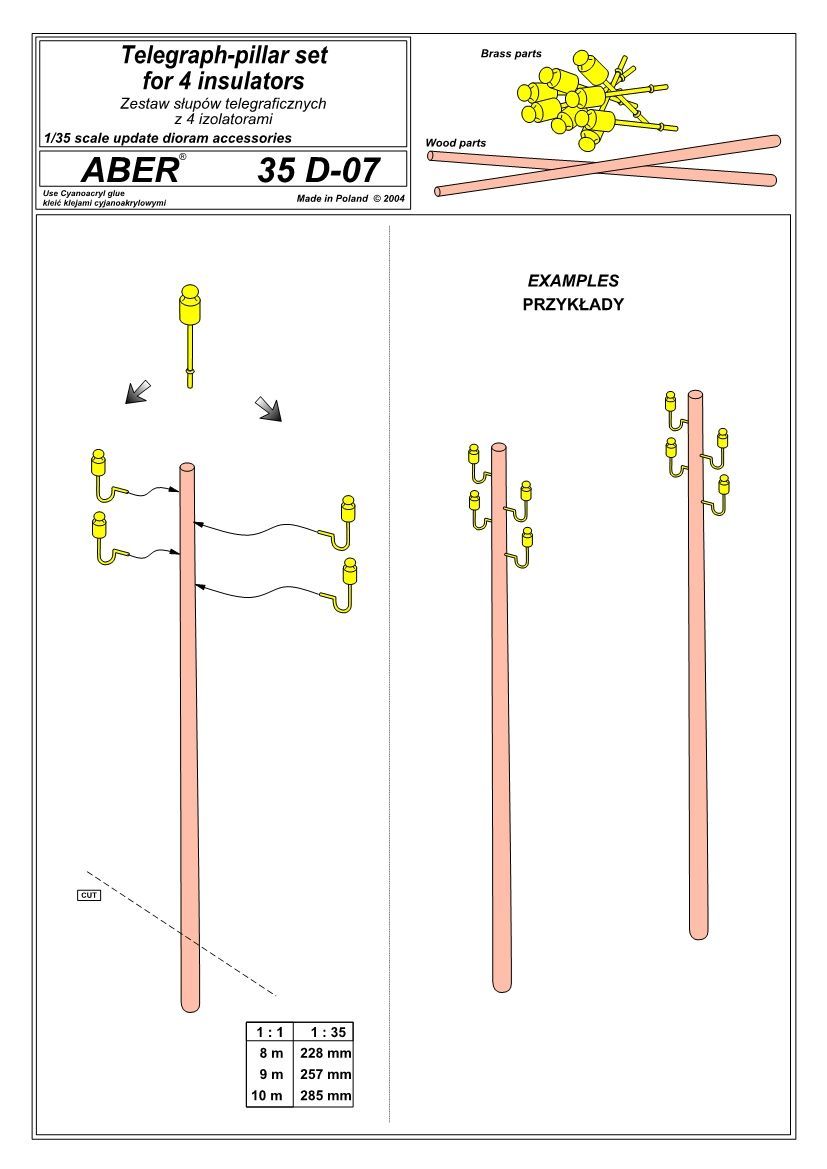 Telegraph-pillar set
for 4 insulators

Zestaw słupów telegraficznych
z 4 izolatorami

1/35 scale update dioram accessories

ABER®

35 D-07

Use Cyanoacryl glue
kleić klejami cyjanoakrylowymi

Made in Poland © 2004

Brass parts

Wood parts

EXAMPLES
PRZYKŁADY

CUT

| 1 : 1 | 1 : 35 |
|---|---|
| 8 m | 228 mm |
| 9 m | 257 mm |
| 10 m | 285 mm |