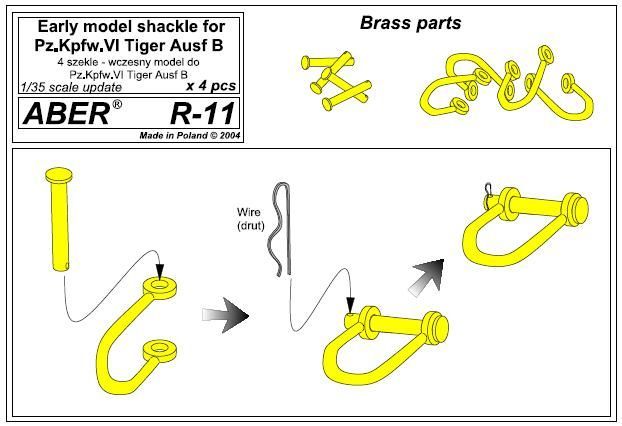 Early model shackle for
Pz.Kpfw.VI Tiger Ausf B
4 szekle - wczesny model do
Pz.Kpfw.VI Tiger Ausf B
1/35 scale update x 4 pcs

ABER® R-11

Made in Poland © 2004

Brass parts

Wire
(drut)