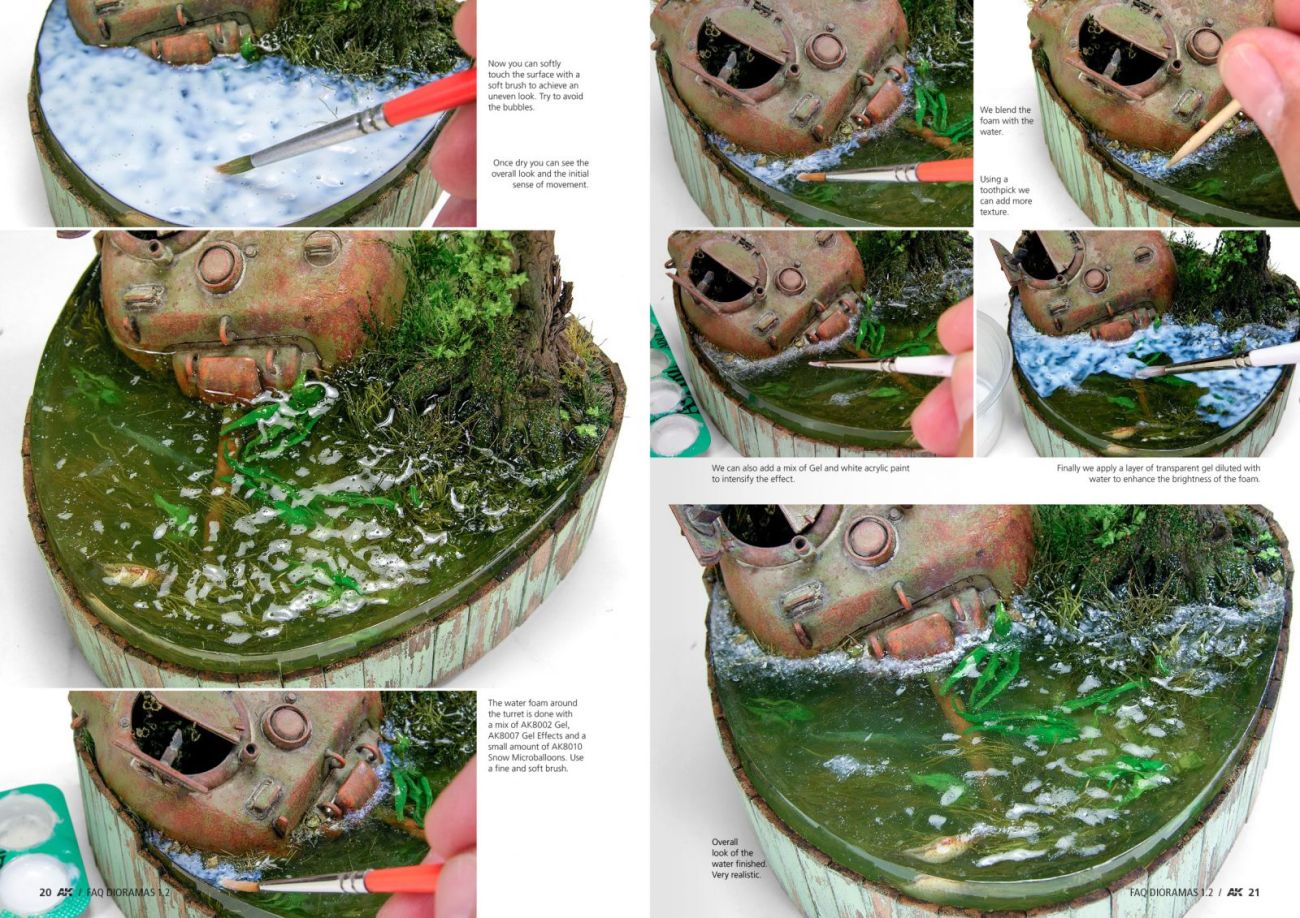 Now you can softly touch the surface with a soft brush to achieve an uneven look. Try to avoid the bubbles.

Once dry you can see the overall look and the initial sense of movement.

The water foam around the turret is done with a mix of AK8002 Gel, AK8007 Gel Effects and a small amount of AK8010 Snow Microballoons. Use a fine and soft brush.

20 AK / FAQ DIORAMAS 1.2

We blend the foam with the water.

Using a toothpick we can add more texture.

We can also add a mix of Gel and white acrylic paint to intensify the effect.

Finally we apply a layer of transparent gel diluted with water to enhance the brightness of the foam.

Overall look of the water finished. Very realistic.

FAQ DIORAMAS 1.2 / AK 21