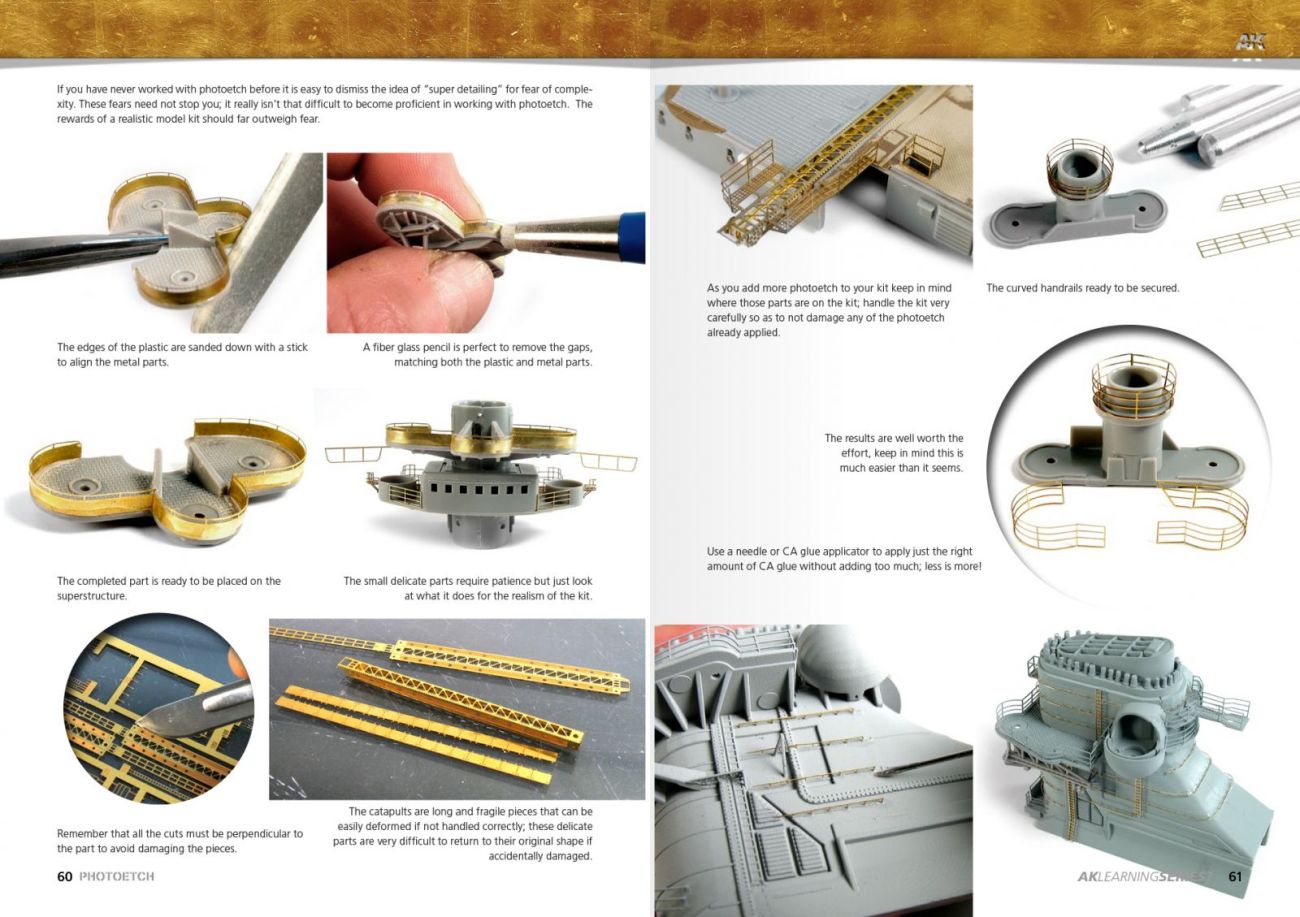 AK

If you have never worked with photoetch before it is easy to dismiss the idea of "super detailing" for fear of complexity. These fears need not stop you; it really isn't that difficult to become proficient in working with photoetch. The rewards of a realistic model kit should far outweigh fear.

The edges of the plastic are sanded down with a stick to align the metal parts.

A fiber glass pencil is perfect to remove the gaps, matching both the plastic and metal parts.

The completed part is ready to be placed on the superstructure.

The small delicate parts require patience but just look at what it does for the realism of the kit.

Remember that all the cuts must be perpendicular to the part to avoid damaging the pieces.

The catapults are long and fragile pieces that can be easily deformed if not handled correctly; these delicate parts are very difficult to return to their original shape if accidentally damaged.

60 PHOTOETCH

As you add more photoetch to your kit keep in mind where those parts are on the kit; handle the kit very carefully so as to not damage any of the photoetch already applied.

The curved handrails ready to be secured.

The results are well worth the effort, keep in mind this is much easier than it seems.

Use a needle or CA glue applicator to apply just the right amount of CA glue without adding too much; less is more!

AK LEARNING SERIES 61