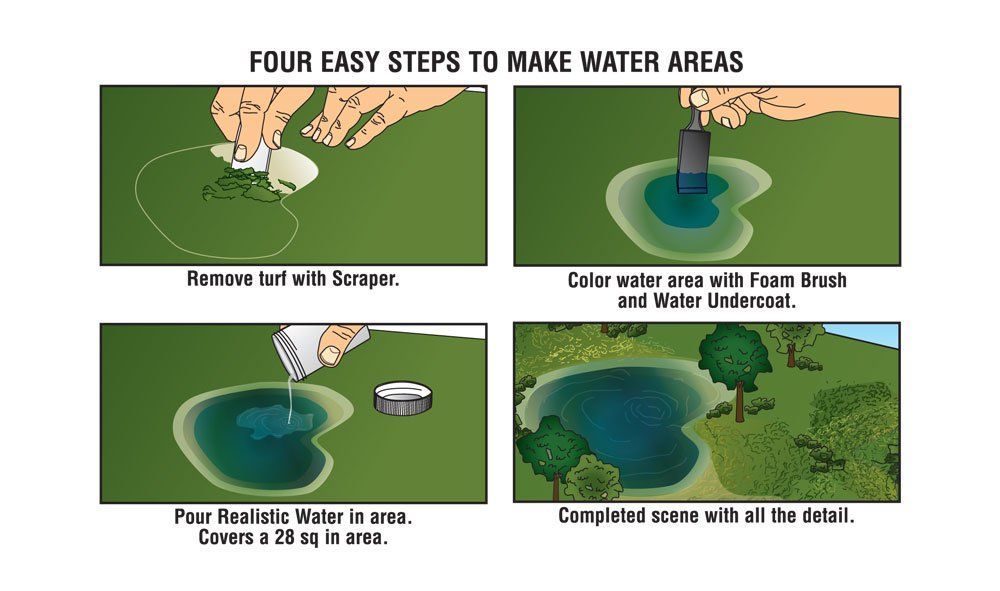 FOUR EASY STEPS TO MAKE WATER AREAS

Remove turf with Scraper.

Color water area with Foam Brush and Water Undercoat.

Pour Realistic Water in area. Covers a 28 sq in area.

Completed scene with all the detail.