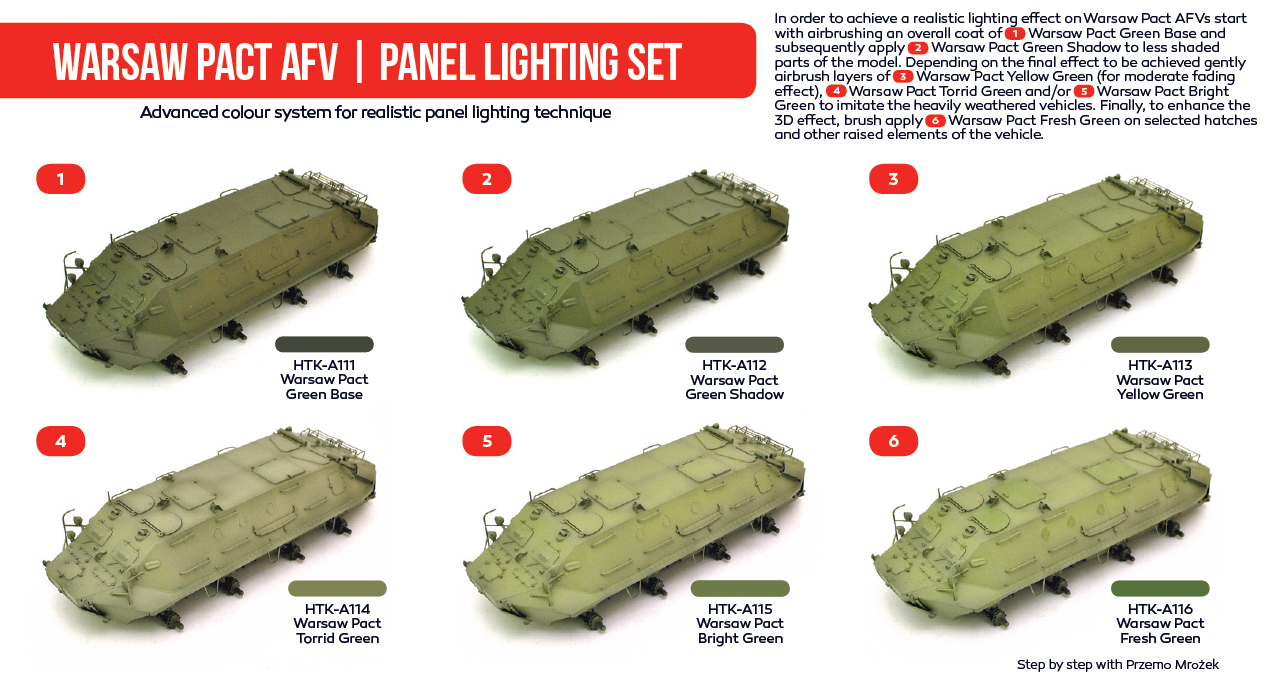 WARSAW PACT AFV | PANEL LIGHTING SET

Advanced colour system for realistic panel lighting technique

In order to achieve a realistic lighting effect on Warsaw Pact AFVs start with airbrushing an overall coat of 1 Warsaw Pact Green Base and subsequently apply 2 Warsaw Pact Green Shadow to less shaded parts of the model. Depending on the final effect to be achieved gently airbrush layers of 3 Warsaw Pact Yellow Green (for moderate fading effect), 4 Warsaw Pact Torrid Green and/or 5 Warsaw Pact Bright Green to imitate the heavily weathered vehicles. Finally, to enhance the 3D effect, brush apply 6 Warsaw Pact Fresh Green on selected hatches and other raised elements of the vehicle.

1

HTK-A111
Warsaw Pact
Green Base

2

HTK-A112
Warsaw Pact
Green Shadow

3

HTK-A113
Warsaw Pact
Yellow Green

4

HTK-A114
Warsaw Pact
Torrid Green

5

HTK-A115
Warsaw Pact
Bright Green

6

HTK-A116
Warsaw Pact
Fresh Green

Step by step with Przemo Mrożek