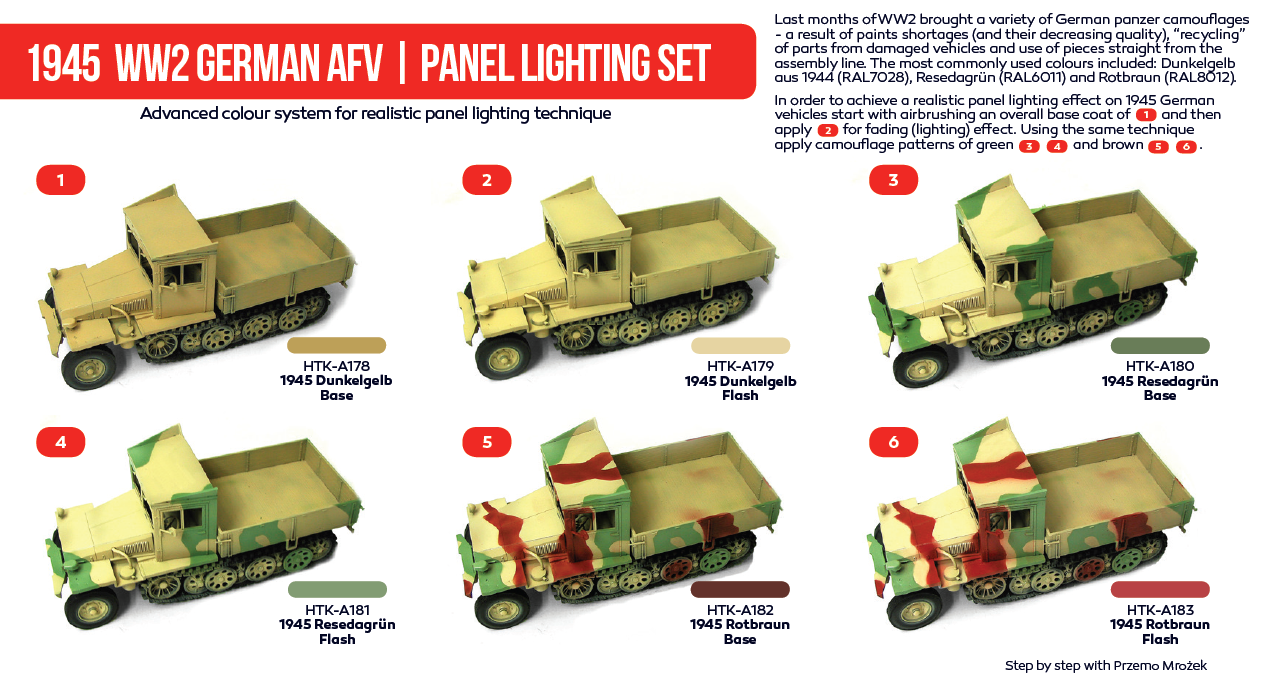 1945 WW2 GERMAN AFV | PANEL LIGHTING SET

Advanced colour system for realistic panel lighting technique

Last months of WW2 brought a variety of German panzer camouflages - a result of paints shortages (and their decreasing quality), "recycling" of parts from damaged vehicles and use of pieces straight from the assembly line. The most commonly used colours included: Dunkelgelb aus 1944 (RAL7028), Resedagrün (RAL6011) and Rotbraun (RAL8012).

In order to achieve a realistic panel lighting effect on 1945 German vehicles start with airbrushing an overall base coat of 1 and then apply 2 for fading (lighting) effect. Using the same technique apply camouflage patterns of green 3 4 and brown 5 6.

1

HTK-A178
1945 Dunkelgelb
Base

2

HTK-A179
1945 Dunkelgelb
Flash

3

HTK-A180
1945 Resedagrün
Base

4

HTK-A181
1945 Resedagrün
Flash

5

HTK-A182
1945 Rotbraun
Base

6

HTK-A183
1945 Rotbraun
Flash

Step by step with Przemo Mrożek