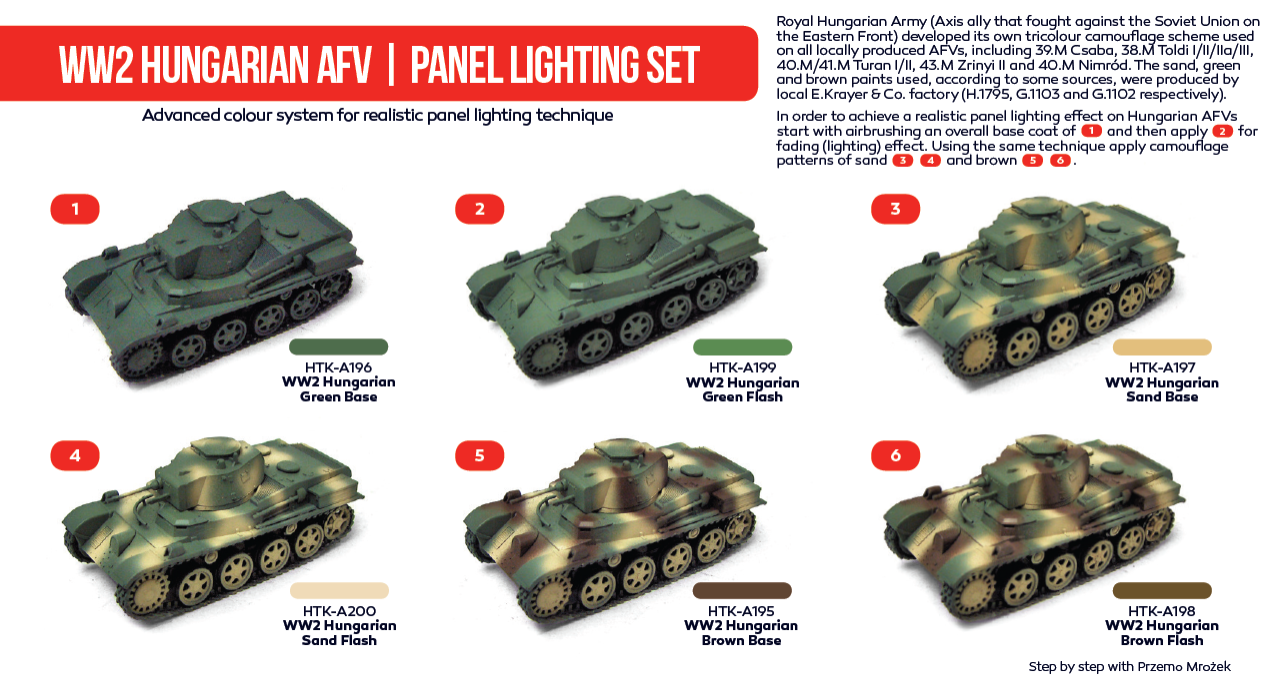 WW2 HUNGARIAN AFV | PANEL LIGHTING SET

Advanced colour system for realistic panel lighting technique

Royal Hungarian Army (Axis ally that fought against the Soviet Union on the Eastern Front) developed its own tricolour camouflage scheme used on all locally produced AFVs, including 39.M Csaba, 38.M Toldi I/II/IIa/III, 40.M/41.M Turan I/II, 43.M Zrinyi II and 40.M Nimród. The sand, green and brown paints used, according to some sources, were produced by local E.Krayer & Co. factory (H.1795, G.1103 and G.1102 respectively).

In order to achieve a realistic panel lighting effect on Hungarian AFVs start with airbrushing an overall base coat of 1 and then apply 2 for fading (lighting) effect. Using the same technique apply camouflage patterns of sand 3 4 and brown 5 6.

1

HTK-A196
WW2 Hungarian
Green Base

2

HTK-A199
WW2 Hungarian
Green Flash

3

HTK-A197
WW2 Hungarian
Sand Base

4

HTK-A200
WW2 Hungarian
Sand Flash

5

HTK-A195
WW2 Hungarian
Brown Base

6

HTK-A198
WW2 Hungarian
Brown Flash

Step by step with Przemo Mrożek