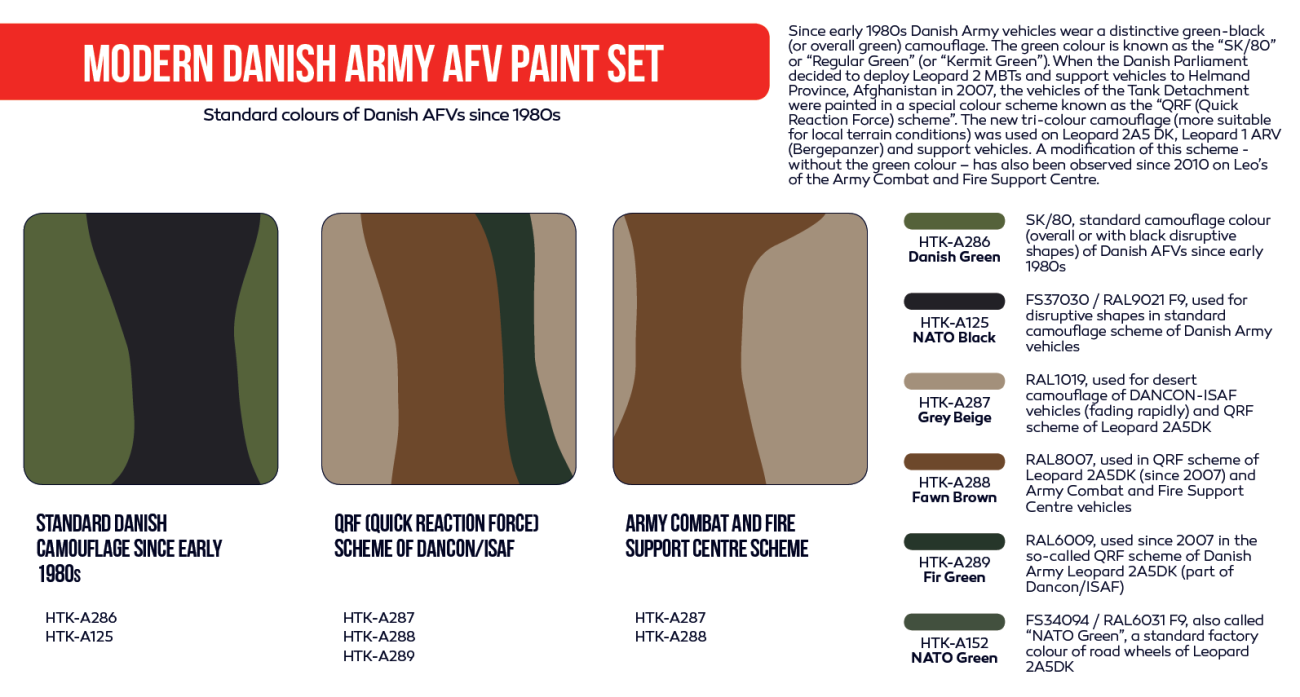 MODERN DANISH ARMY AFV PAINT SET

Standard colours of Danish AFVs since 1980s

Since early 1980s Danish Army vehicles wear a distinctive green-black (or overall green) camouflage. The green colour is known as the "SK/80" or "Regular Green" (or "Kermit Green"). When the Danish Parliament decided to deploy Leopard 2 MBTs and support vehicles to Helmand Province, Afghanistan in 2007, the vehicles of the Tank Detachment were painted in a special colour scheme known as the "QRF (Quick Reaction Force) scheme". The new tri-colour camouflage (more suitable for local terrain conditions) was used on Leopard 2A5 DK, Leopard 1 ARV (Bergepanzer) and support vehicles. A modification of this scheme - without the green colour – has also been observed since 2010 on Leo's of the Army Combat and Fire Support Centre.

STANDARD DANISH CAMOUFLAGE SINCE EARLY 1980s

HTK-A286
HTK-A125

QRF (QUICK REACTION FORCE) SCHEME OF DANCON/ISAF

HTK-A287
HTK-A288
HTK-A289

ARMY COMBAT AND FIRE SUPPORT CENTRE SCHEME

HTK-A287
HTK-A288

HTK-A286
Danish Green

SK/80, standard camouflage colour (overall or with black disruptive shapes) of Danish AFVs since early 1980s

HTK-A125
NATO Black

FS37030 / RAL9021 F9, used for disruptive shapes in standard camouflage scheme of Danish Army vehicles

HTK-A287
Grey Beige

RAL1019, used for desert camouflage of DANCON-ISAF vehicles (fading rapidly) and QRF scheme of Leopard 2A5DK

HTK-A288
Fawn Brown

RAL8007, used in QRF scheme of Leopard 2A5DK (since 2007) and Army Combat and Fire Support Centre vehicles

HTK-A289
Fir Green

RAL6009, used since 2007 in the so-called QRF scheme of Danish Army Leopard 2A5DK (part of Dancon/ISAF)

HTK-A152
NATO Green

FS34094 / RAL6031 F9, also called "NATO Green", a standard factory colour of road wheels of Leopard 2A5DK