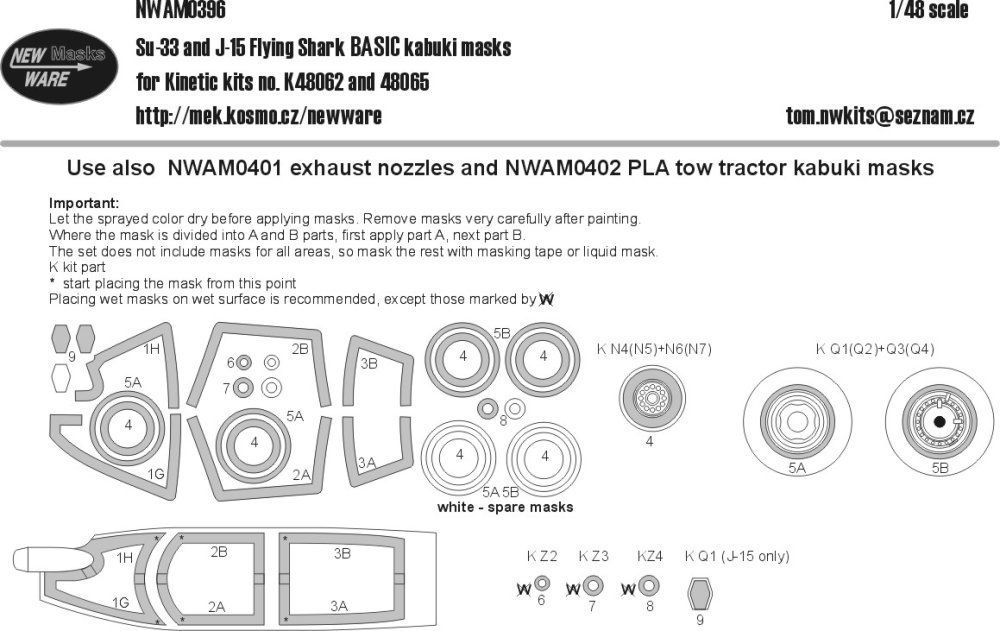 NWAM0396
1/48 scale
NEW Masks WARE
Su-33 and J-15 Flying Shark BASIC kabuki masks
for Kinetic kits no. K48062 and 48065
http://mek.kosmo.cz/newware
tom.nwkits@seznam.cz

Use also NWAM0401 exhaust nozzles and NWAM0402 PLA tow tractor kabuki masks

Important:
Let the sprayed color dry before applying masks. Remove masks very carefully after painting.
Where the mask is divided into A and B parts, first apply part A, next part B.
The set does not include masks for all areas, so mask the rest with masking tape or liquid mask.
K kit part
* start placing the mask from this point
Placing wet masks on wet surface is recommended, except those marked by W

9
1H
5A
4
1G
2B
6
7
5A
4
2A
3B
3A
5B
4
4
8
4
4
5A 5B
white - spare masks
K N4(N5)+N6(N7)
4
K Q1(Q2)+Q3(Q4)
5A
5B

1H
1G
2B
2A
3B
3A
K Z2
W 6
K Z3
W 7
KZ4
W 8
K Q1 (J-15 only)
9