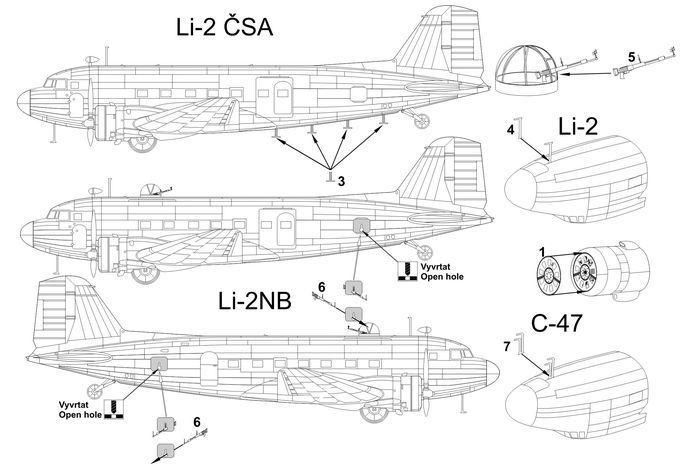 Li-2 ČSA

5

4

Li-2

3

Vyvrtat
Open hole

1

6

Li-2NB

C-47

7

Vyvrtat
Open hole

6