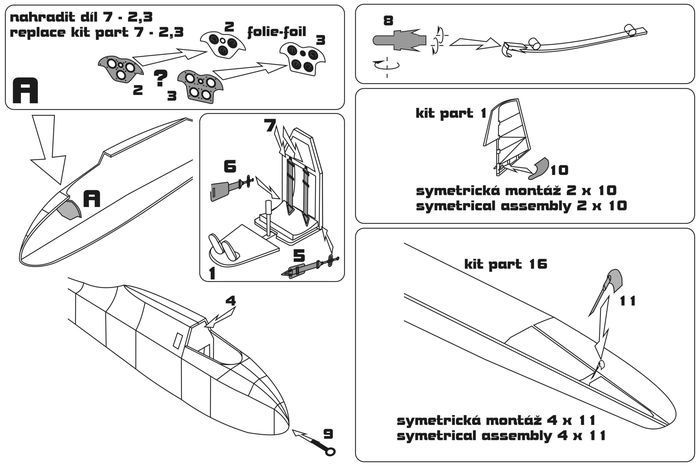 nahradit díl 7 - 2,3
replace kit part 7 - 2,3

2

folie-foil

3

2

?

3

A

A

7

6

5

1

4

9

8

kit part 1

10

symetrická montáž 2 x 10
symetrical assembly 2 x 10

kit part 16

11

symetrická montáž 4 x 11
symetrical assembly 4 x 11