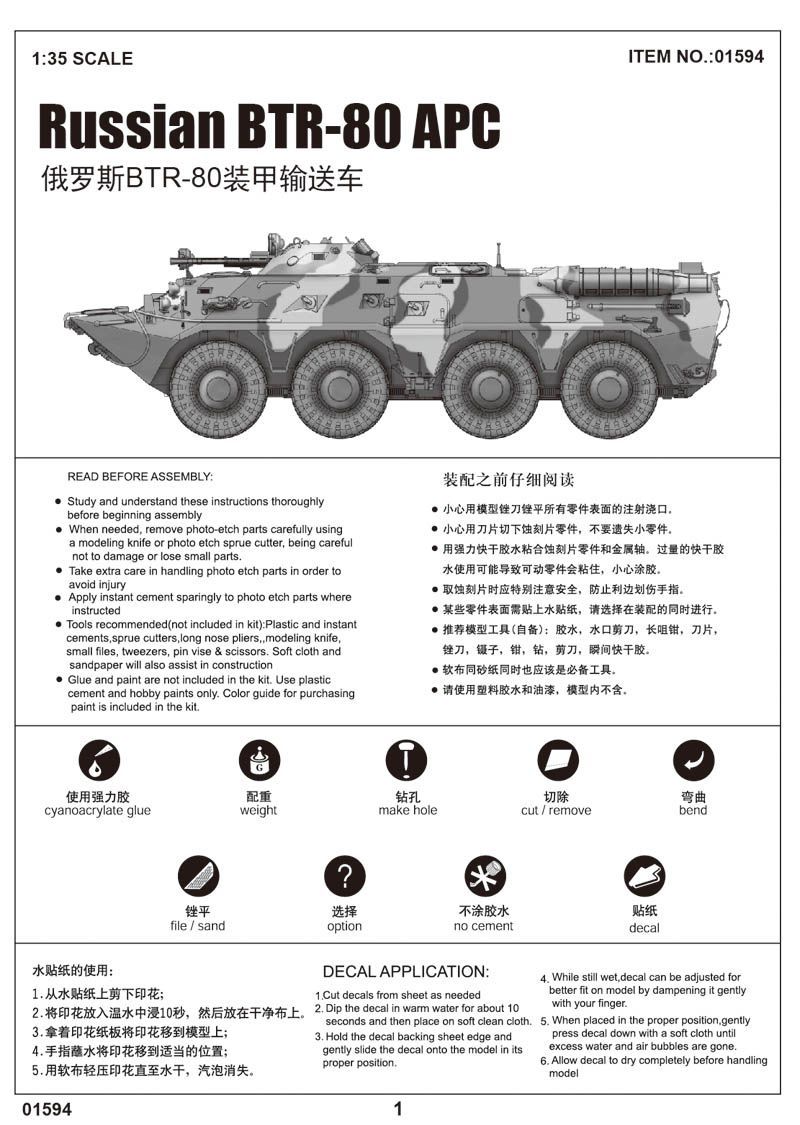 1:35 SCALE

ITEM NO.:01594

Russian BTR-80 APC

俄罗斯BTR-80装甲输送车

READ BEFORE ASSEMBLY:

● Study and understand these instructions thoroughly before beginning assembly
● When needed, remove photo-etch parts carefully using a modeling knife or photo etch sprue cutter, being careful not to damage or lose small parts.
● Take extra care in handling photo etch parts in order to avoid injury
● Apply instant cement sparingly to photo etch parts where instructed
● Tools recommended(not included in kit):Plastic and instant cements,sprue cutters,long nose pliers,,modeling knife, small files, tweezers, pin vise & scissors. Soft cloth and sandpaper will also assist in construction
● Glue and paint are not included in the kit. Use plastic cement and hobby paints only. Color guide for purchasing paint is included in the kit.

装配之前仔细阅读

● 小心用模型锉刀锉平所有零件表面的注射浇口。
● 小心用刀片切下蚀刻片零件，不要遗失小零件。
● 用强力快干胶水粘合蚀刻片零件和金属轴。过量的快干胶水使用可能导致可动零件会粘住，小心涂胶。
● 取蚀刻片时应特别注意安全，防止利边划伤手指。
● 某些零件表面需贴上水贴纸，请选择在装配的同时进行。
● 推荐模型工具(自备)：胶水，水口剪刀，长咀钳，刀片，锉刀，镊子，钳，钻，剪刀，瞬间快干胶。
● 软布同砂纸同时也应该是必备工具。
● 请使用塑料胶水和油漆，模型内不含。

使用强力胶
cyanoacrylate glue

配重
weight

钻孔
make hole

切除
cut / remove

弯曲
bend

锉平
file / sand

选择
option

不涂胶水
no cement

贴纸
decal

水贴纸的使用：
1.从水贴纸上剪下印花;
2.将印花放入温水中浸10秒，然后放在干净布上。
3.拿着印花纸板将印花移到模型上;
4.手指蘸水将印花移到适当的位置;
5.用软布轻压印花直至水干，汽泡消失。

DECAL APPLICATION:
1.Cut decals from sheet as needed
2. Dip the decal in warm water for about 10 seconds and then place on soft clean cloth.
3. Hold the decal backing sheet edge and gently slide the decal onto the model in its proper position.
4. While still wet,decal can be adjusted for better fit on model by dampening it gently with your finger.
5. When placed in the proper position,gently press decal down with a soft cloth until excess water and air bubbles are gone.
6. Allow decal to dry completely before handling model

01594

1