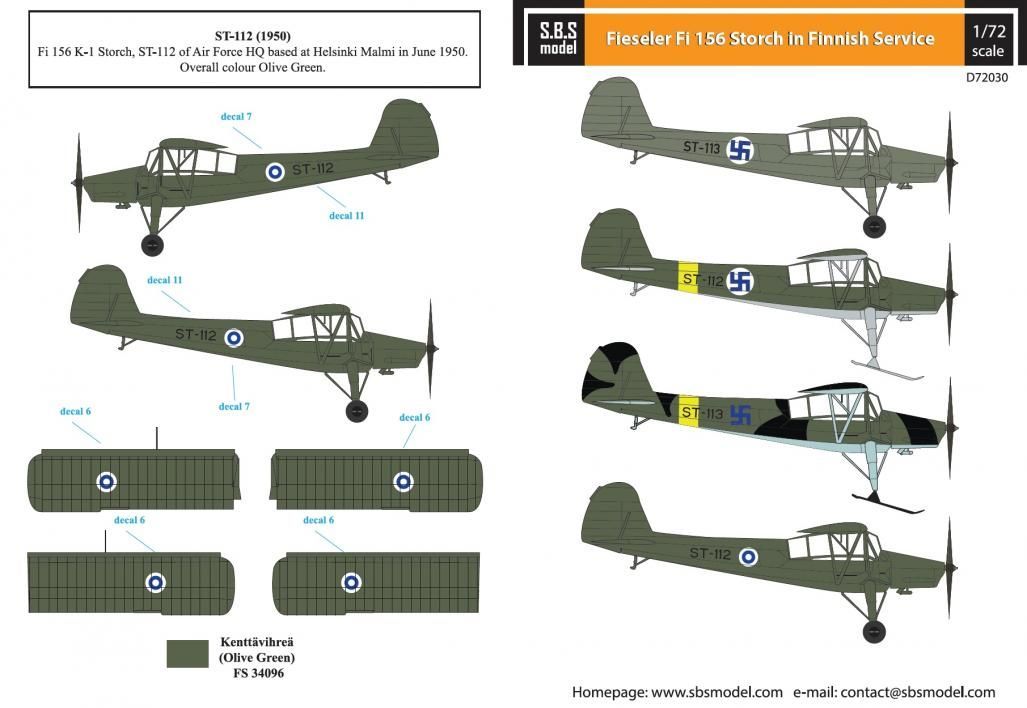 ST-112 (1950)
Fi 156 K-1 Storch, ST-112 of Air Force HQ based at Helsinki Malmi in June 1950. Overall colour Olive Green.

decal 7
ST-112
decal 11

decal 11
ST-112
decal 7

decal 6
decal 6
decal 6
decal 6

Kenttävihreä
(Olive Green)
FS 34096

S.B.S
model
Fieseler Fi 156 Storch in Finnish Service
1/72
scale
D72030

ST-113
ST-112
ST-113
ST-112

Homepage: www.sbsmodel.com e-mail: contact@sbsmodel.com