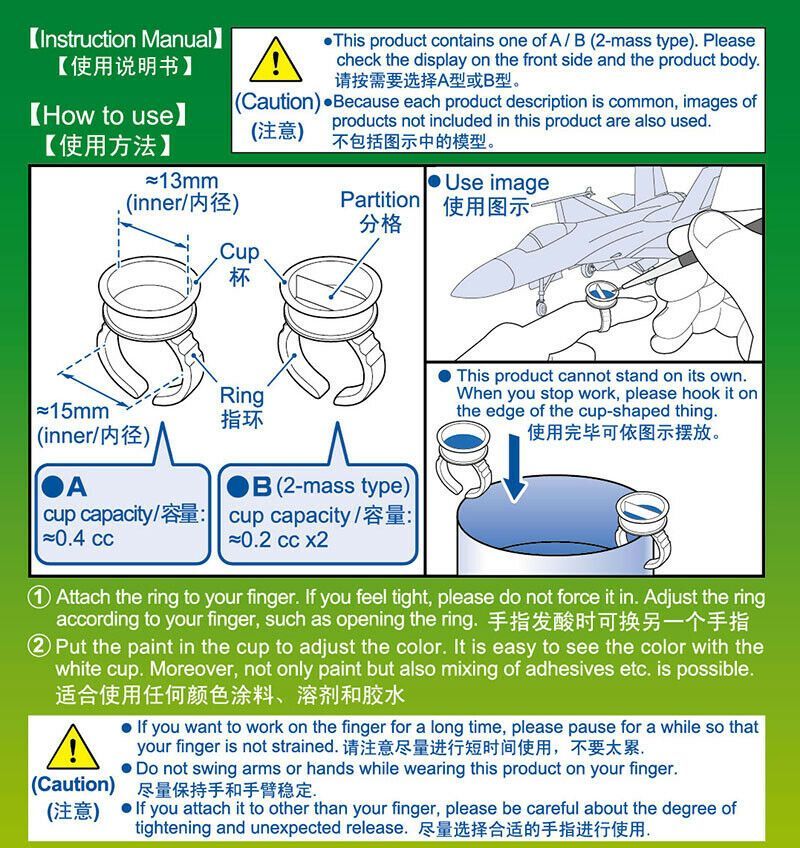 【Instruction Manual】
【使用说明书】

【How to use】
【使用方法】

(Caution)
(注意)

●This product contains one of A / B (2-mass type). Please check the display on the front side and the product body.
请按需要选择A型或B型。
●Because each product description is common, images of products not included in this product are also used.
不包括图示中的模型。

≈13mm
(inner/内径)

Partition
分格

Cup
杯

Ring
指环

≈15mm
(inner/内径)

●A
cup capacity/容量:
≈0.4 cc

●B (2-mass type)
cup capacity/容量:
≈0.2 cc x2

● Use image
使用图示

● This product cannot stand on its own. When you stop work, please hook it on the edge of the cup-shaped thing.
使用完毕可依图示摆放。

① Attach the ring to your finger. If you feel tight, please do not force it in. Adjust the ring according to your finger, such as opening the ring. 手指发酸时可换另一个手指

② Put the paint in the cup to adjust the color. It is easy to see the color with the white cup. Moreover, not only paint but also mixing of adhesives etc. is possible.
适合使用任何颜色涂料、溶剂和胶水

(Caution)
(注意)

● If you want to work on the finger for a long time, please pause for a while so that your finger is not strained. 请注意尽量进行短时间使用，不要太累.
● Do not swing arms or hands while wearing this product on your finger.
尽量保持手和手臂稳定.
● If you attach it to other than your finger, please be careful about the degree of tightening and unexpected release. 尽量选择合适的手指进行使用.