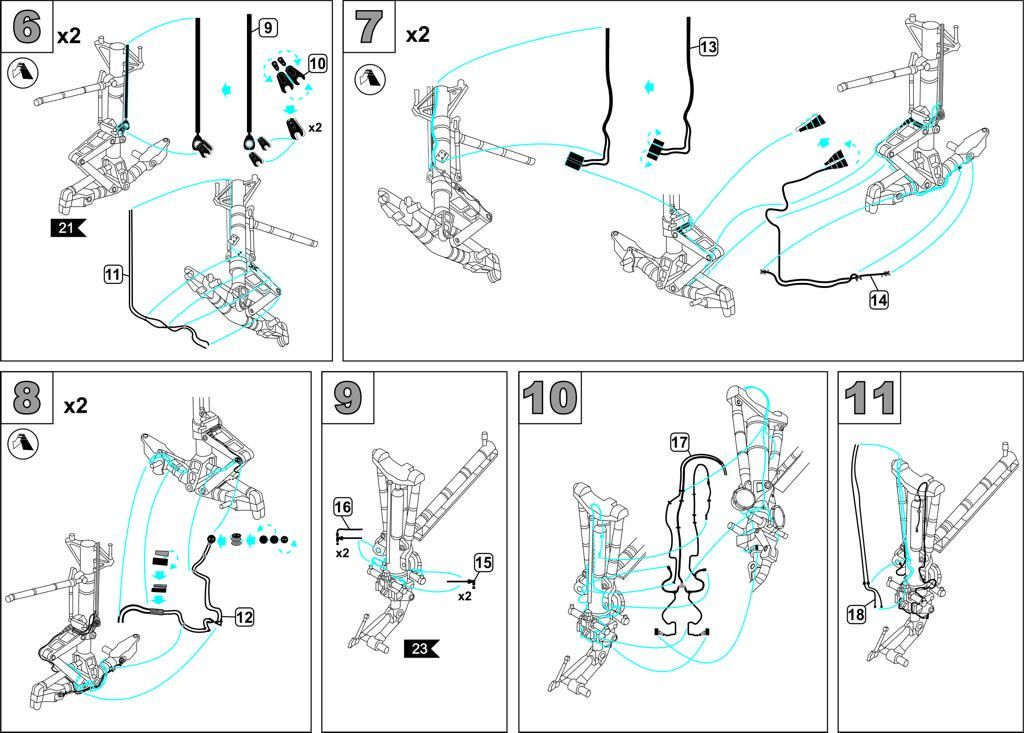 6 x2

9

10

x2

21

11

7 x2

13

14

8 x2

12

9

16

x2

15

x2

23

10

17

11

18