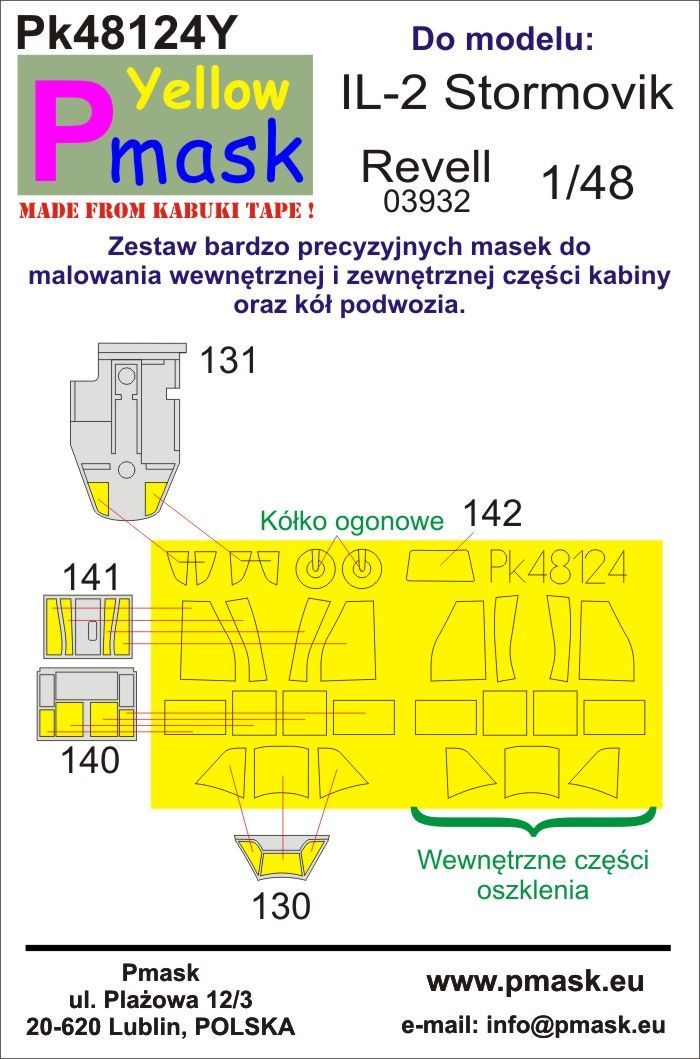 Pk48124Y

Yellow
Pmask
MADE FROM KABUKI TAPE !

Do modelu:
IL-2 Stormovik
Revell
03932
1/48

Zestaw bardzo precyzyjnych masek do malowania wewnętrznej i zewnętrznej części kabiny oraz kół podwozia.

131

Kółko ogonowe

142

Pk48124

141

140

130

Wewnętrzne części oszklenia

Pmask
ul. Plażowa 12/3
20-620 Lublin, POLSKA

www.pmask.eu
e-mail: info@pmask.eu